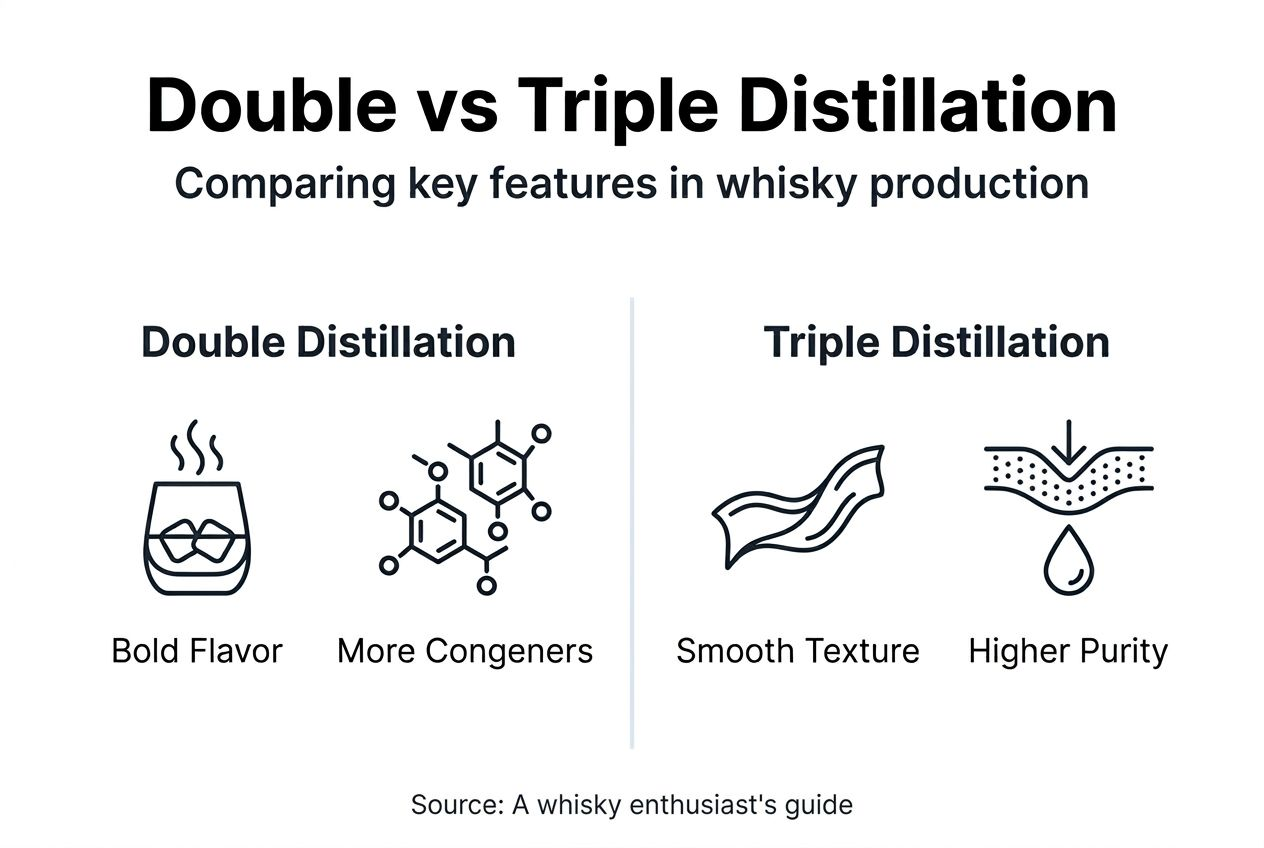 Double vs Triple Distillation
Comparing key features in whisky production

Double Distillation

Bold Flavor

More Congeners

Triple Distillation

Smooth Texture

Higher Purity

Source: A whisky enthusiast's guide