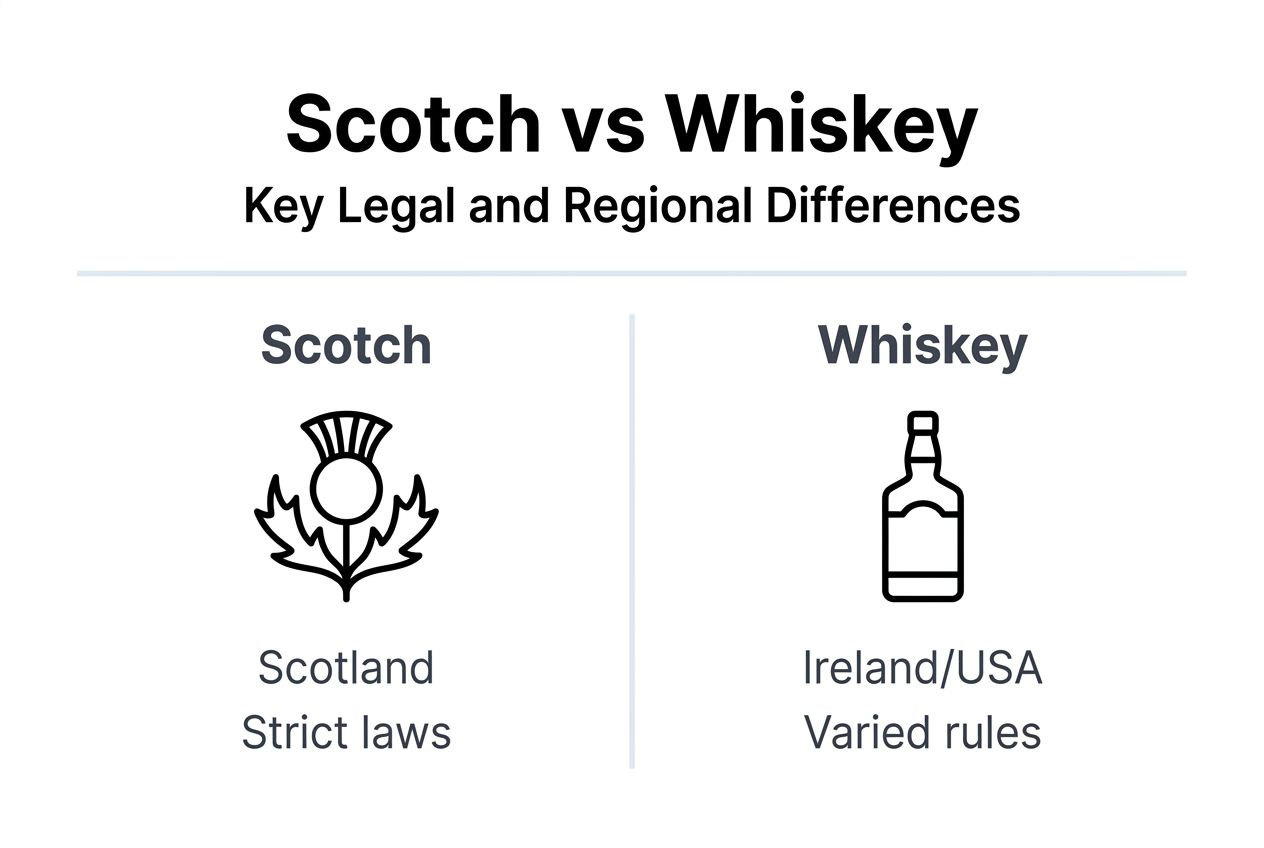 Scotch vs Whiskey
Key Legal and Regional Differences

Scotch

Scotland
Strict laws

Whiskey

Ireland/USA
Varied rules