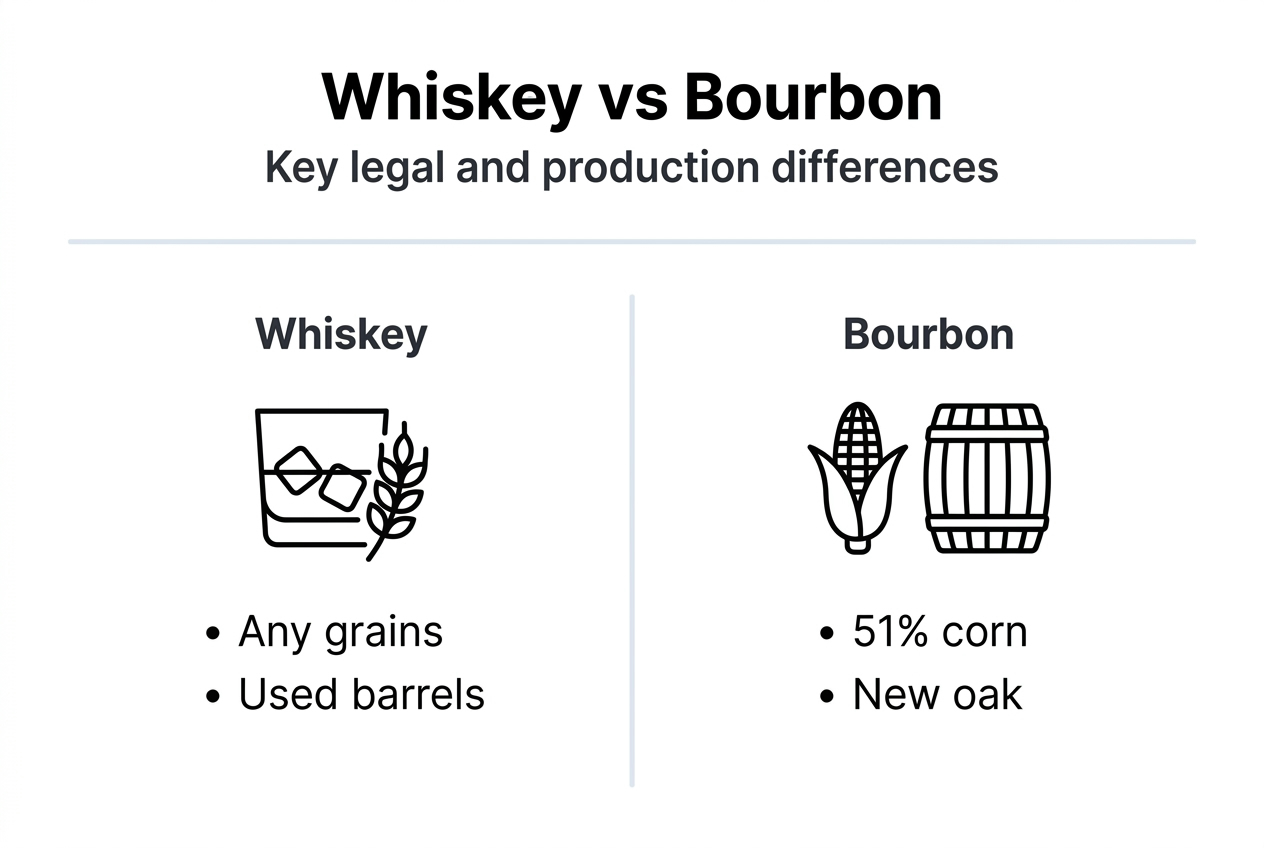 Whiskey vs Bourbon

Key legal and production differences

Whiskey

• Any grains
• Used barrels

Bourbon

• 51% corn
• New oak