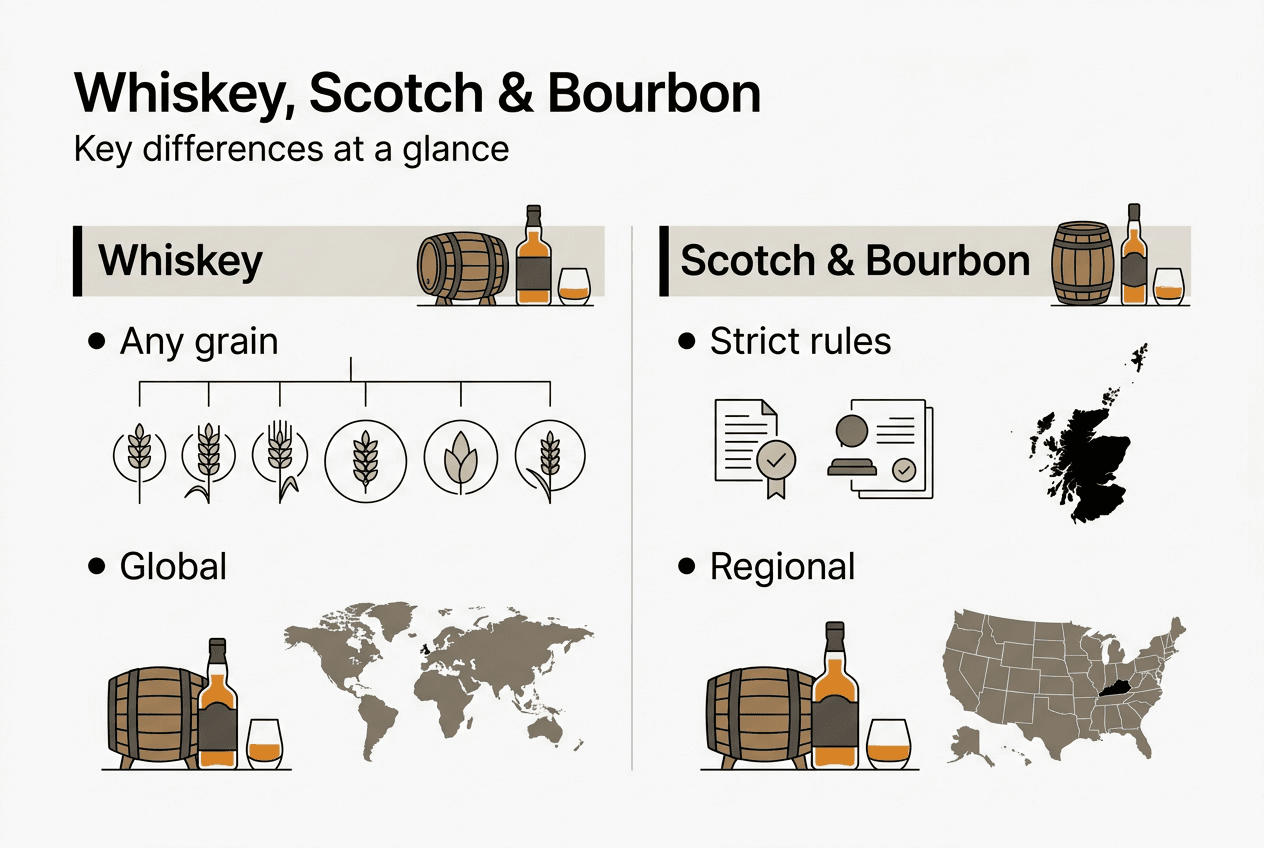 Whiskey, Scotch & Bourbon
Key differences at a glance

Whiskey

• Any grain

• Global

Scotch & Bourbon

• Strict rules

• Regional