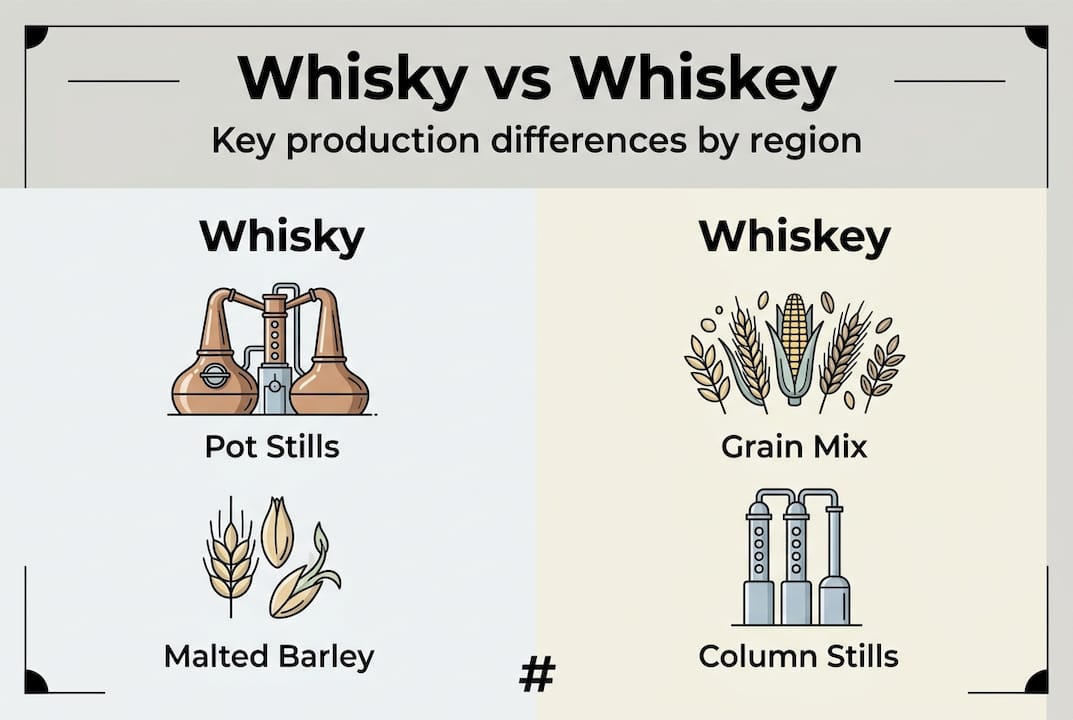 Whisky vs Whiskey

Key production differences by region

Whisky

Pot Stills

Malted Barley

Whiskey

Grain Mix

Column Stills

#