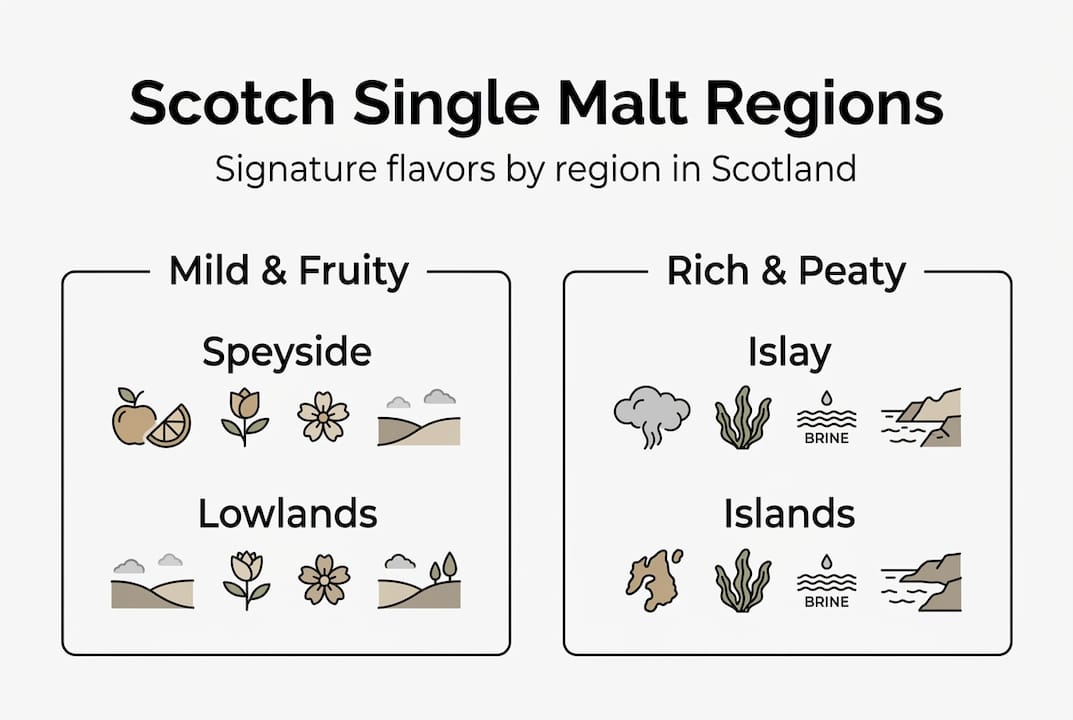 Scotch Single Malt Regions

Signature flavors by region in Scotland

Mild & Fruity

Speyside

Lowlands

Rich & Peaty

Islay

BRINE

Islands

BRINE