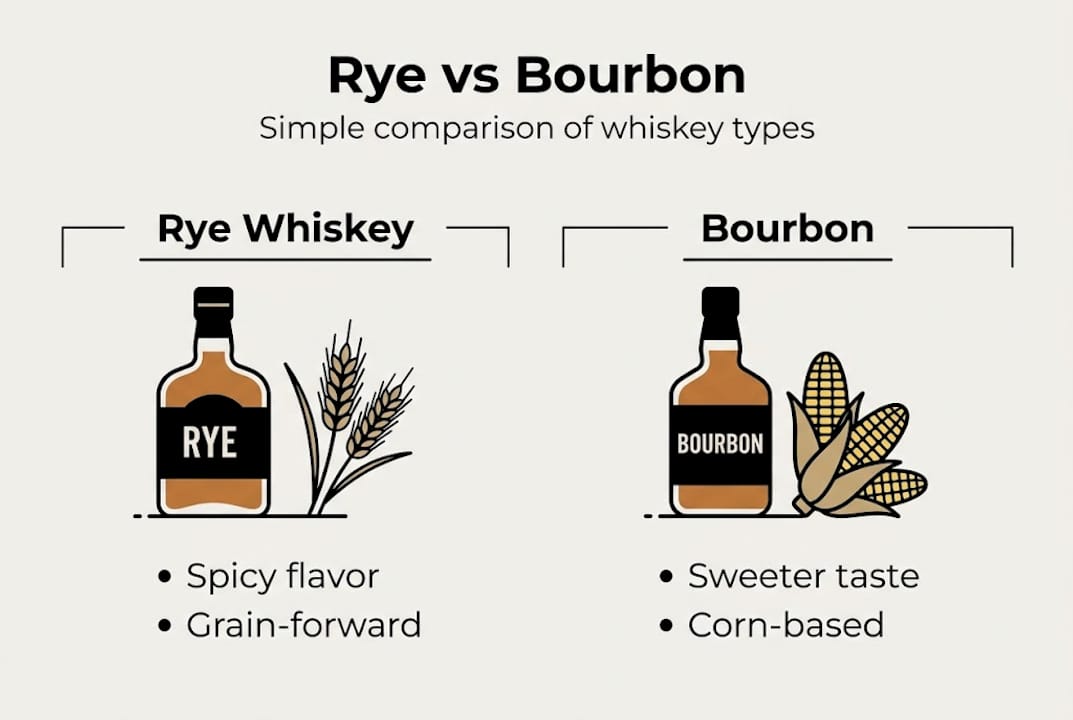 Rye vs Bourbon
Simple comparison of whiskey types

Rye Whiskey

RYE

• Spicy flavor
• Grain-forward

Bourbon

BOURBON

• Sweeter taste
• Corn-based