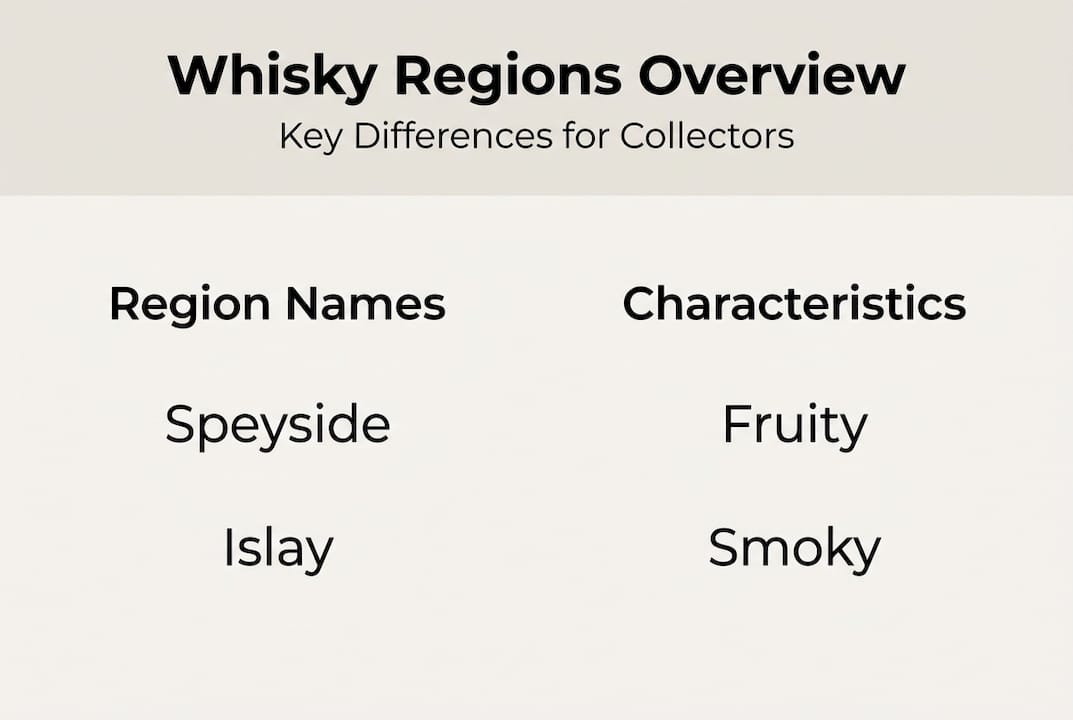 Whisky Regions Overview
Key Differences for Collectors

| Region Names | Characteristics |
|---|---|
| Speyside | Fruity |
| Islay | Smoky |