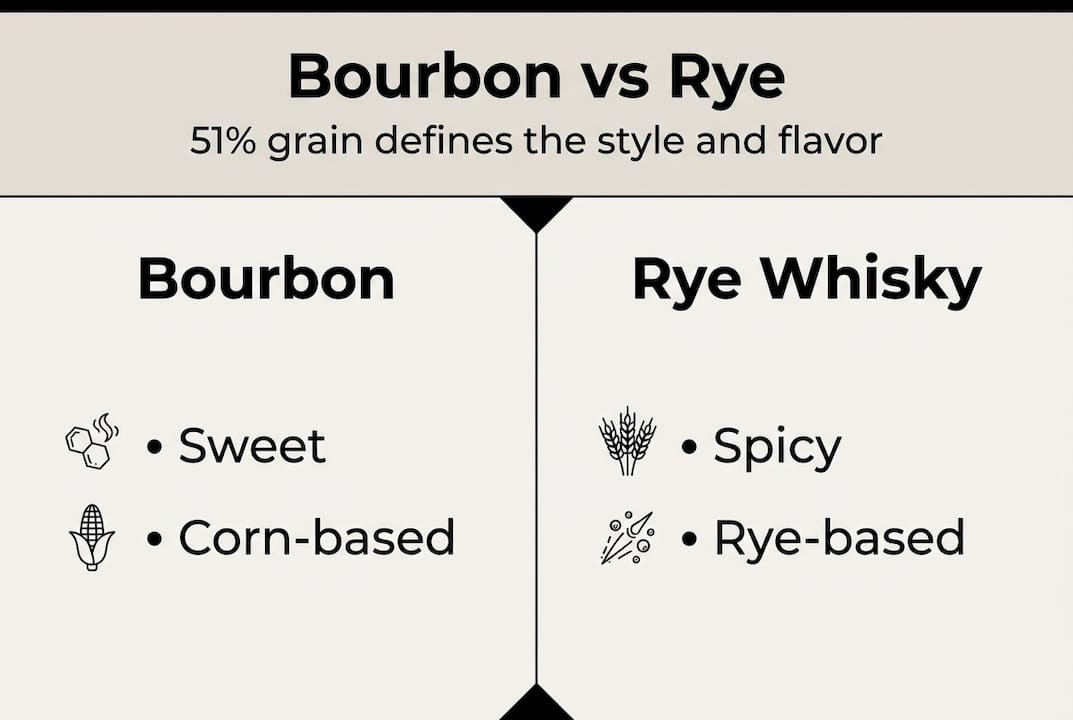 Bourbon vs Rye
51% grain defines the style and flavor

Bourbon

• Sweet
• Corn-based

Rye Whisky

• Spicy
• Rye-based