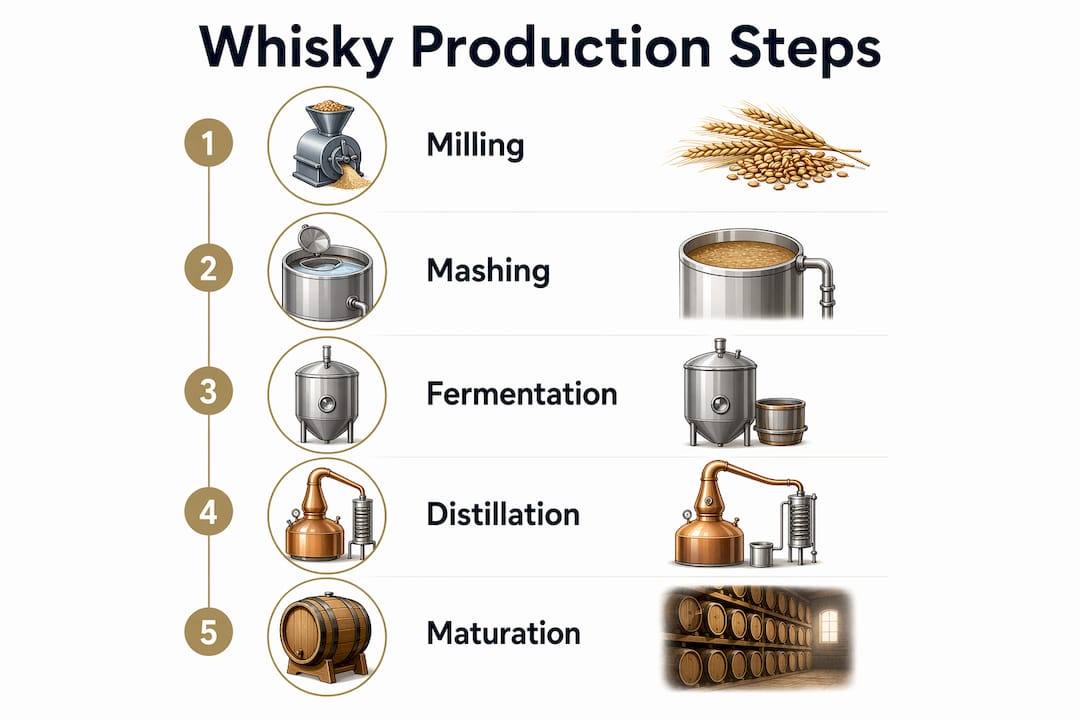 Whisky Production Steps

1 Milling

2 Mashing

3 Fermentation

4 Distillation

5 Maturation