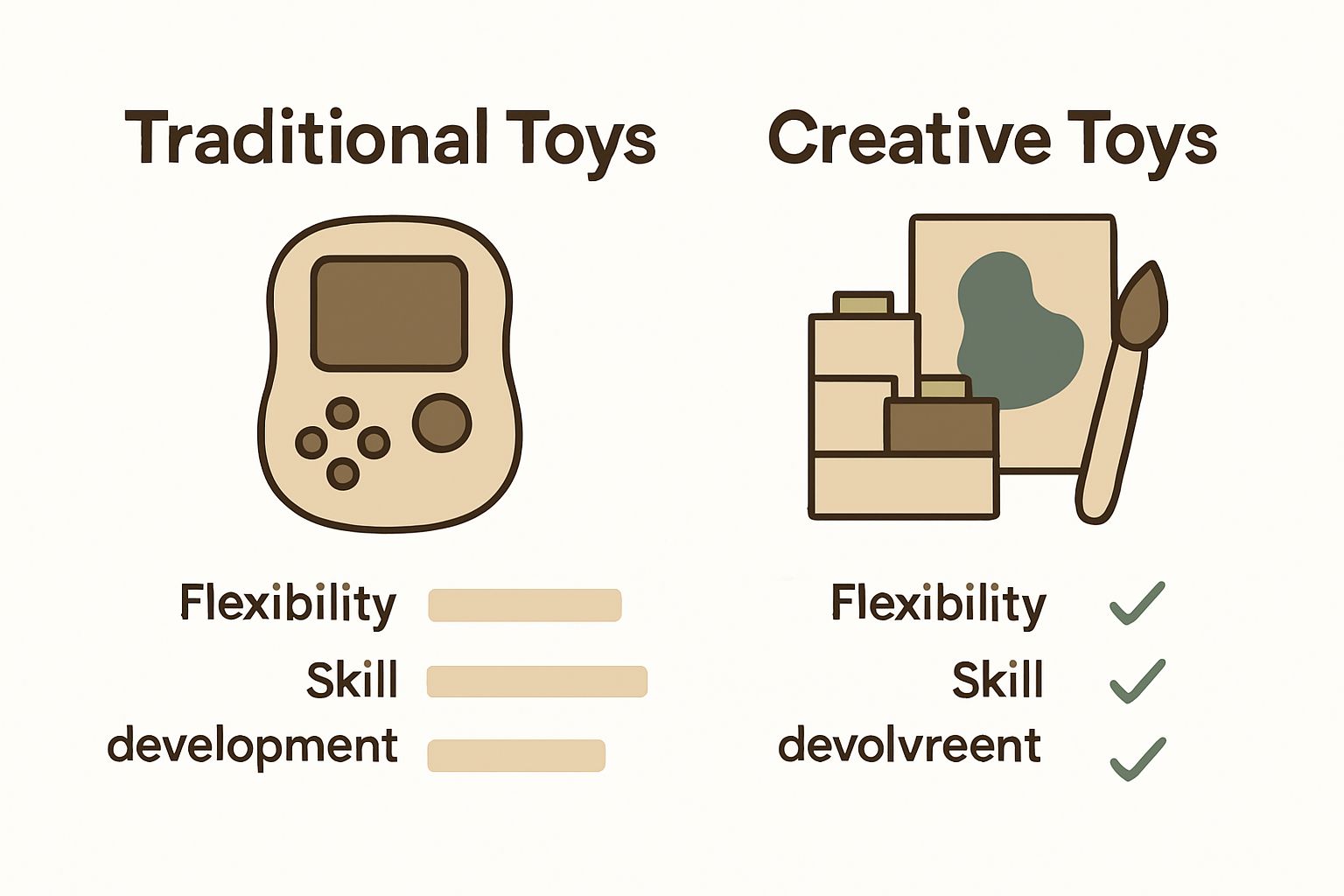 Traditional Toys

Flexibility
Skill
development

Creative Toys

Flexibility
Skill
devolvreent