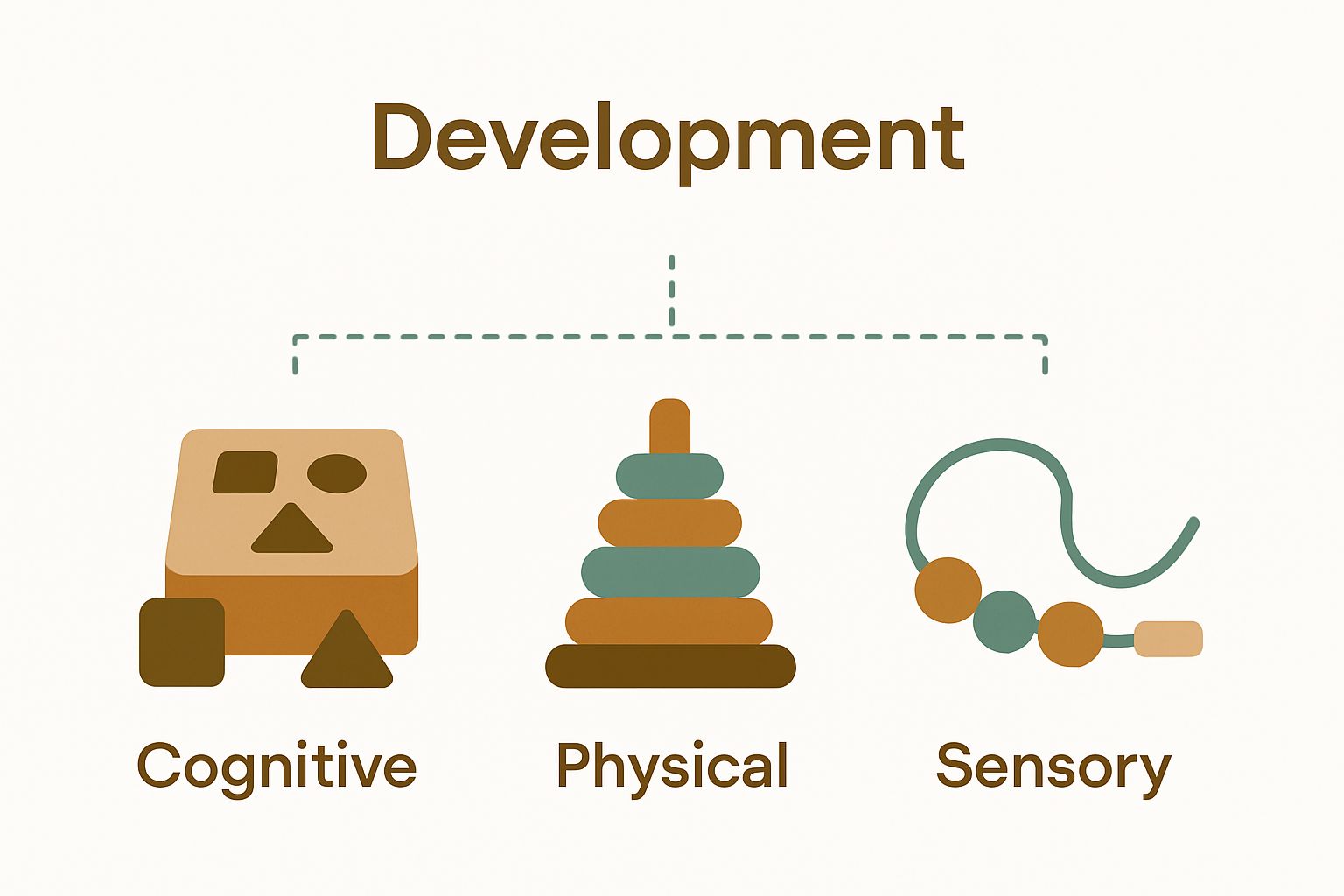 Development

Cognitive

Physical

Sensory