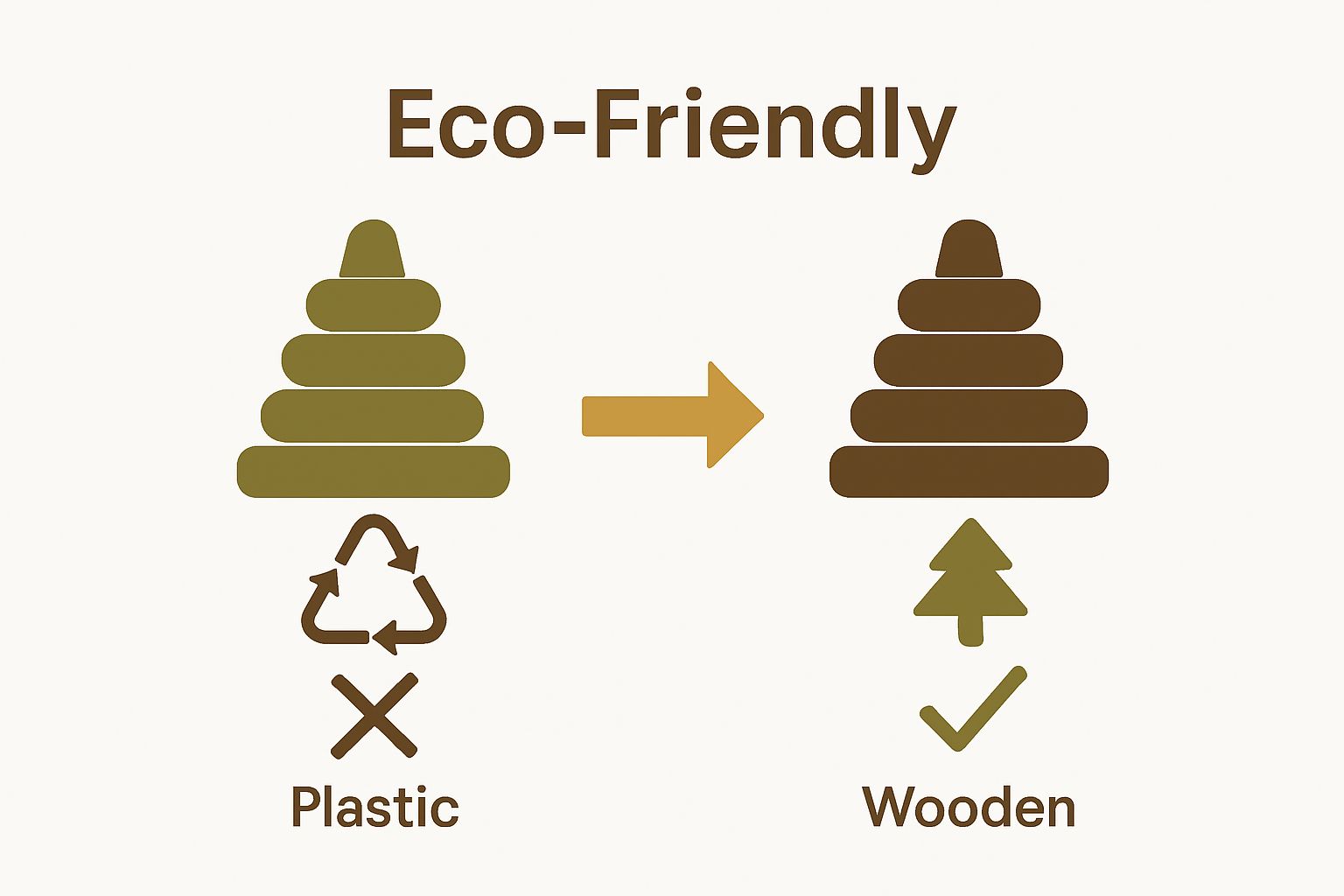 Eco-Friendly

Plastic

Wooden