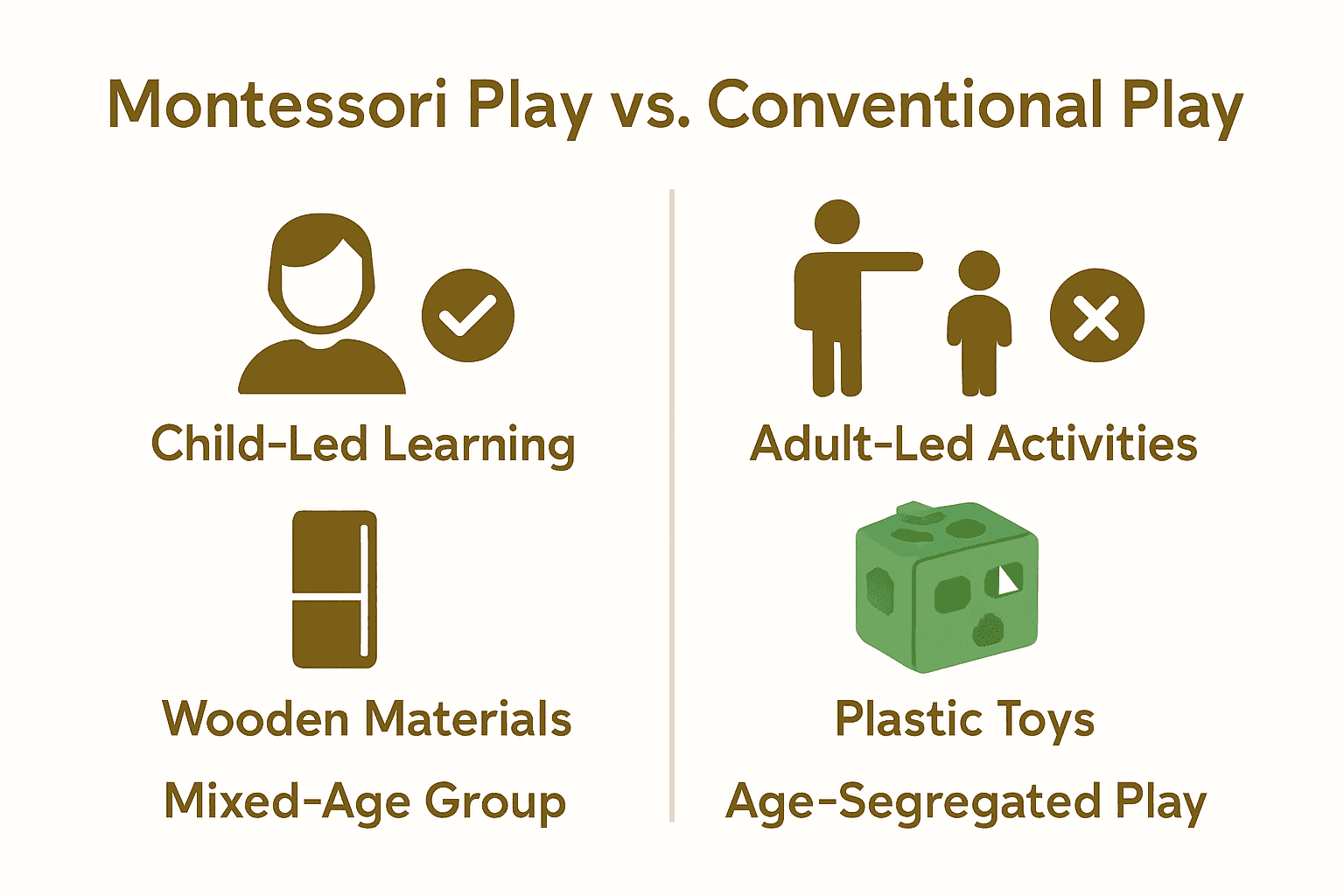 Montessori Play vs. Conventional Play

Child-Led Learning

Wooden Materials

Mixed-Age Group

Adult-Led Activities

Plastic Toys

Age-Segregated Play