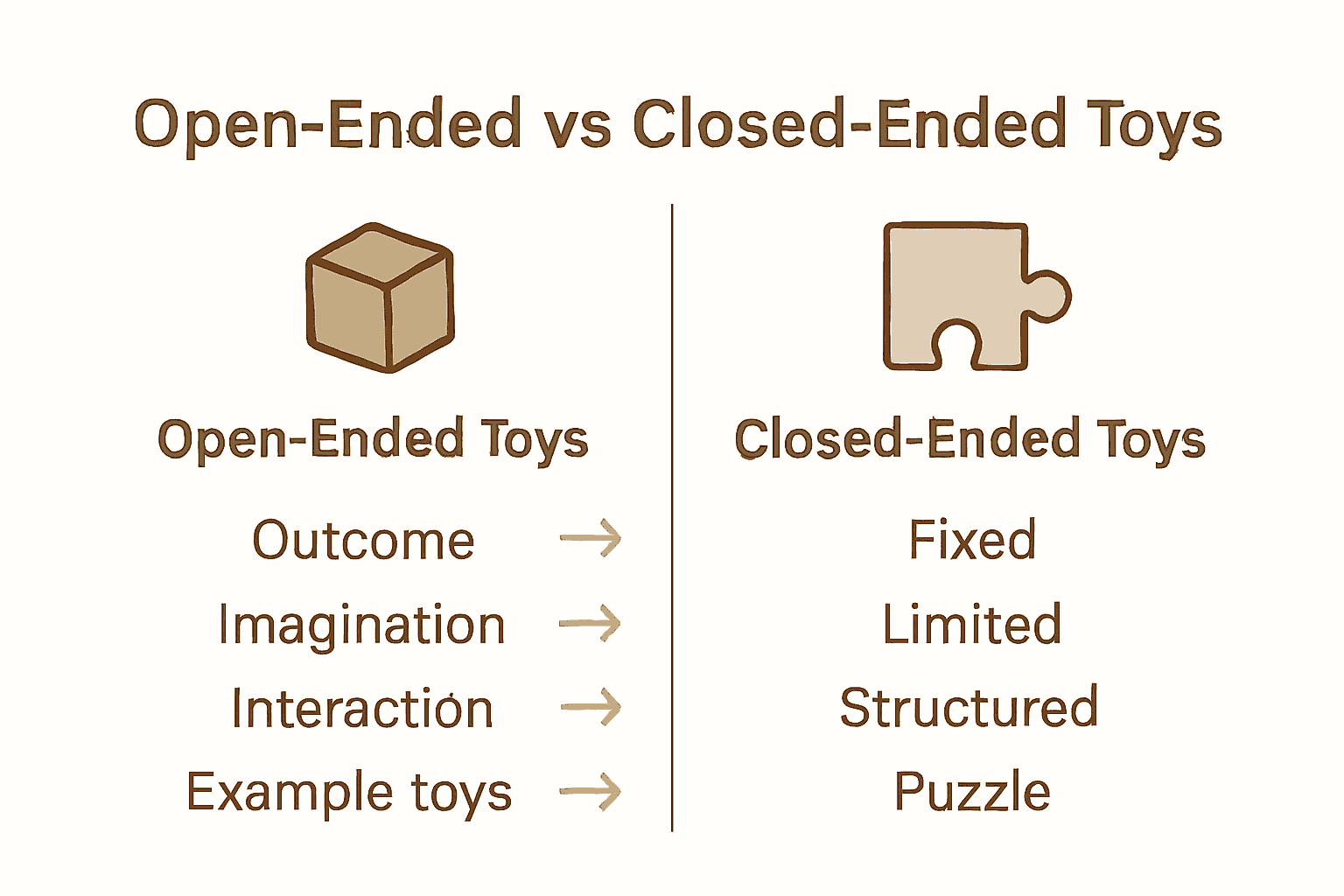 Open-Ended vs Closed-Ended Toys

Open-Ended Toys

Outcome →
Imagination →
Interaction →
Example toys →

Closed-Ended Toys

Fixed
Limited
Structured
Puzzle