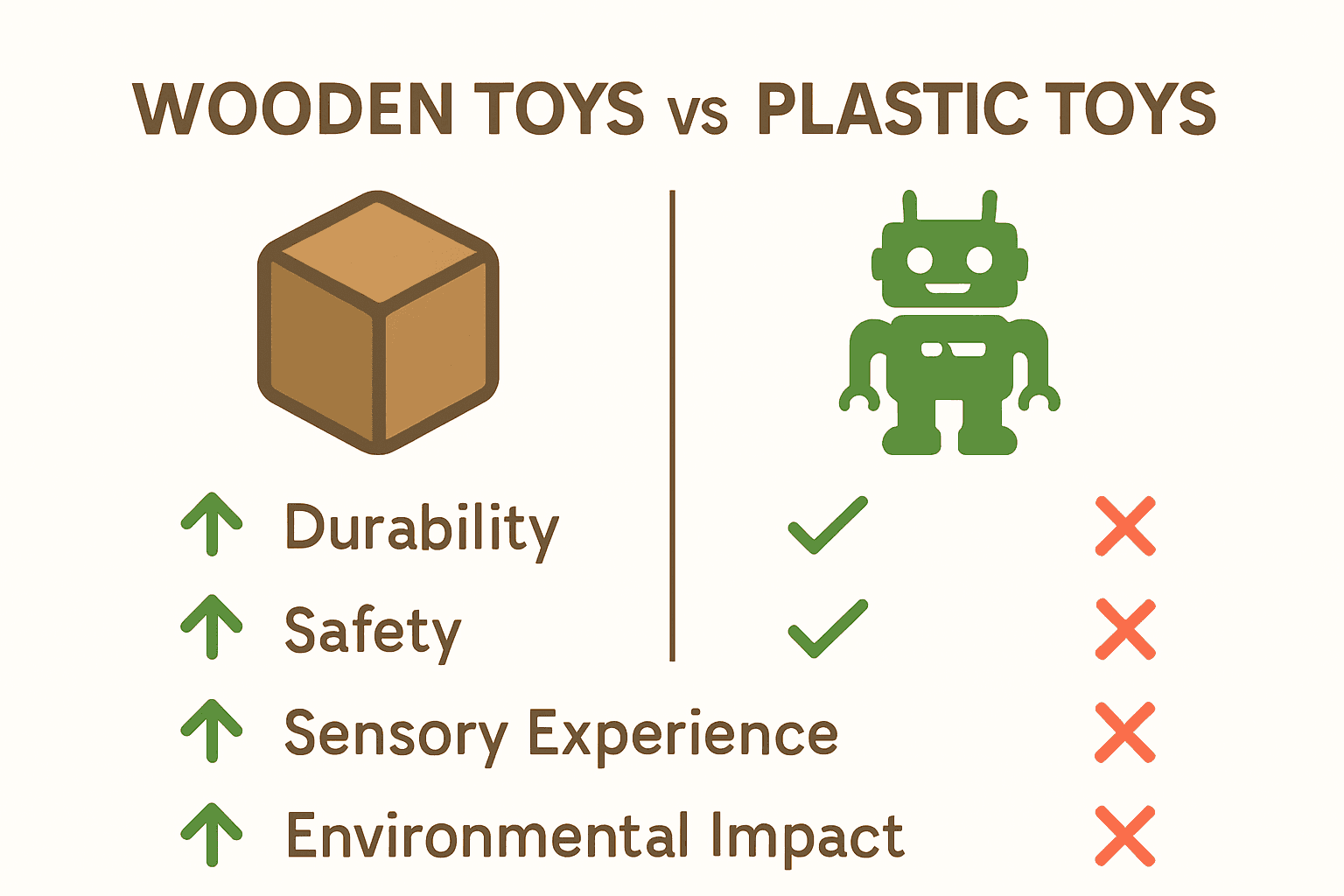 WOODEN TOYS vs PLASTIC TOYS

Durability

Safety

Sensory Experience

Environmental Impact