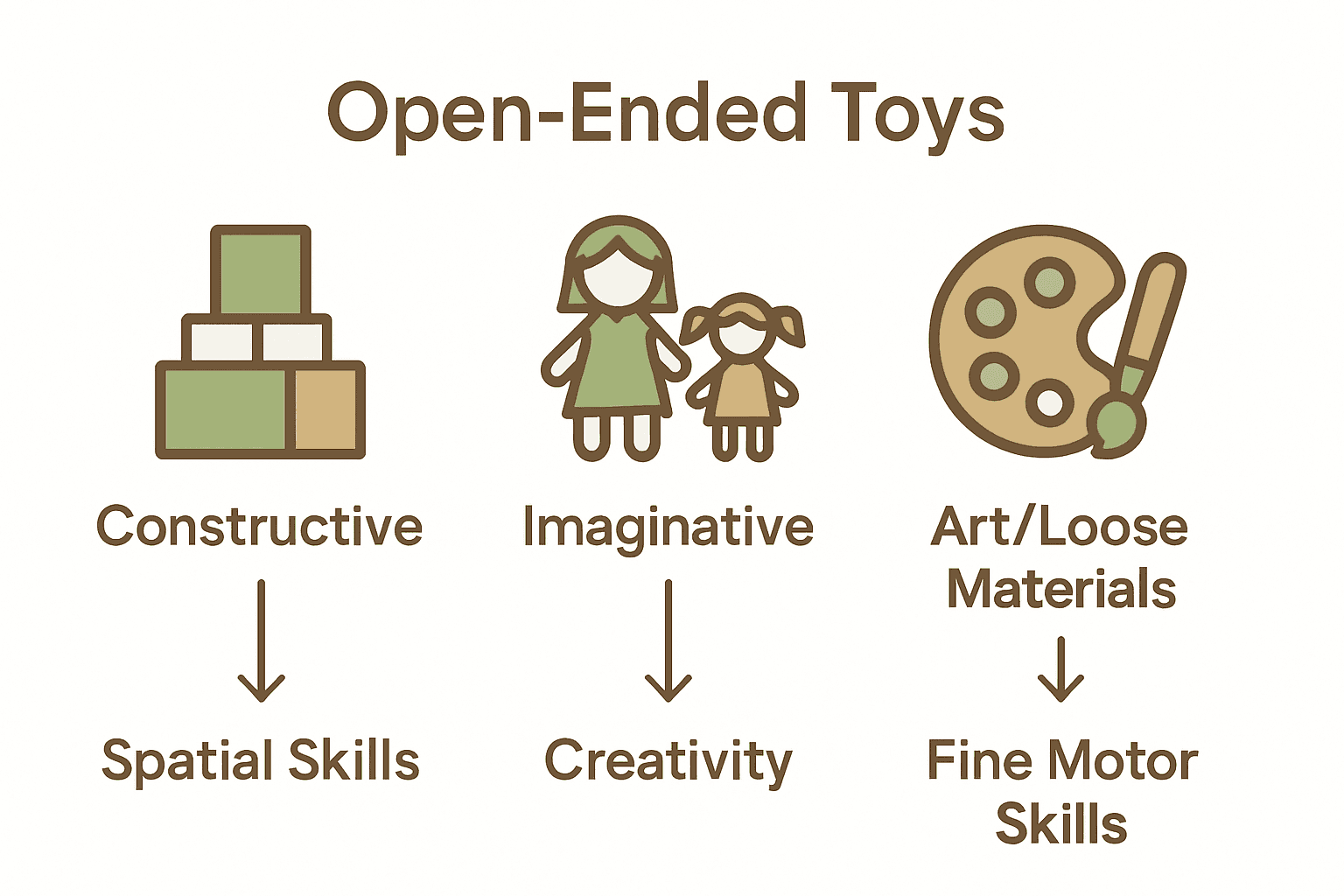 Open-Ended Toys

Constructive

Spatial Skills

Imaginative

Creativity

Art/Loose Materials

Fine Motor Skills