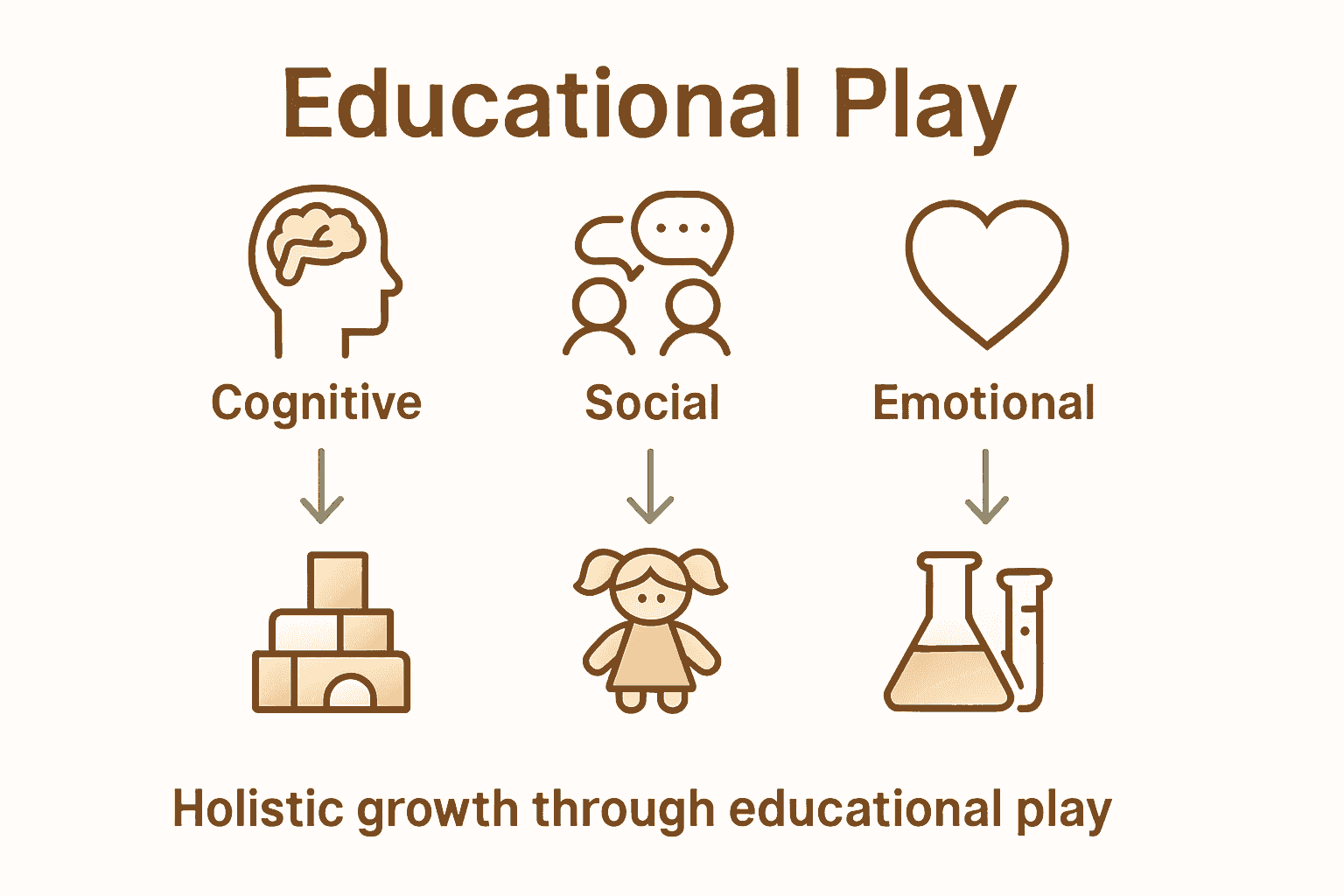 Educational Play

Cognitive

Social

Emotional

Holistic growth through educational play