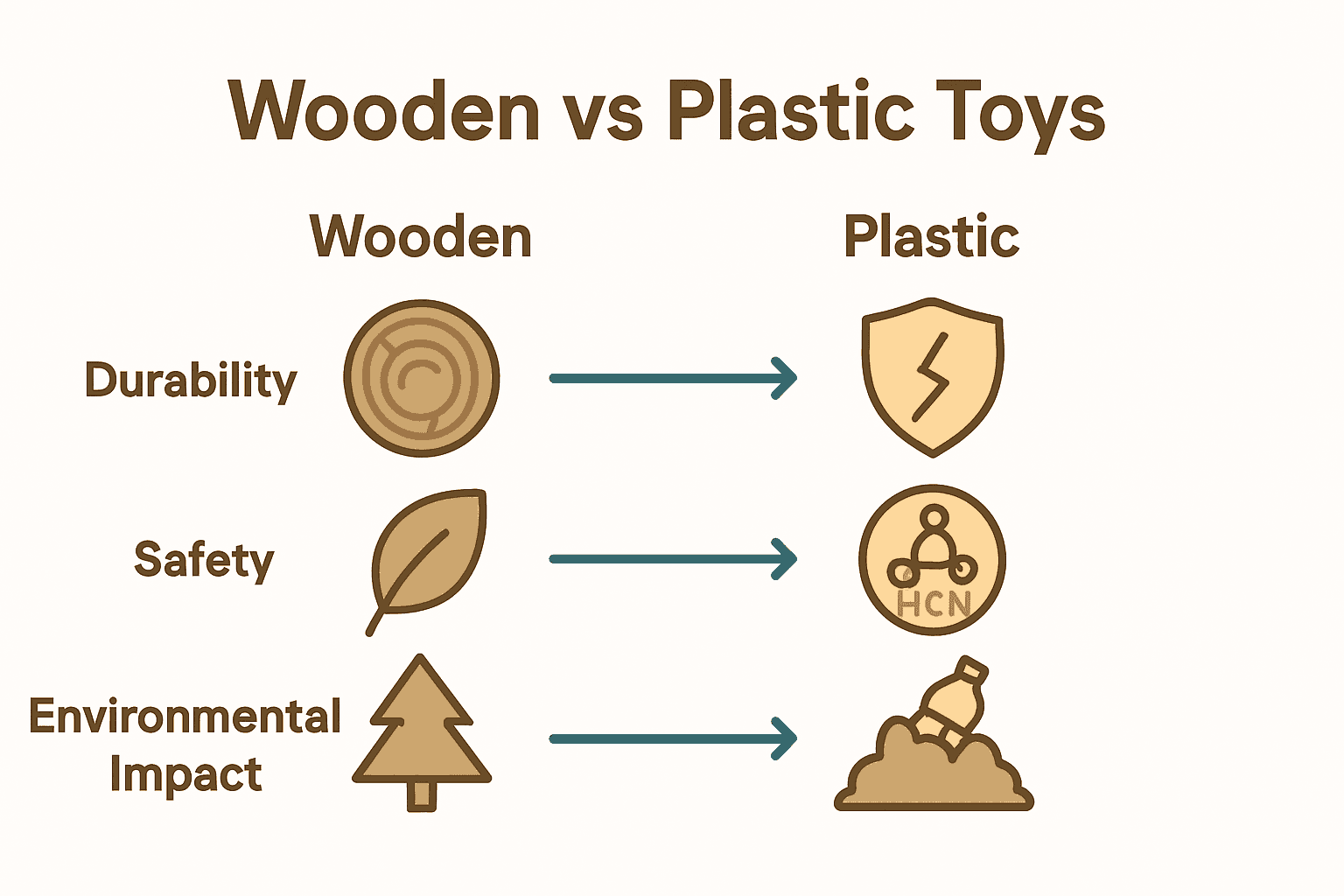 Wooden vs Plastic Toys

Wooden

Plastic

Durability

Safety

HCN

Environmental Impact