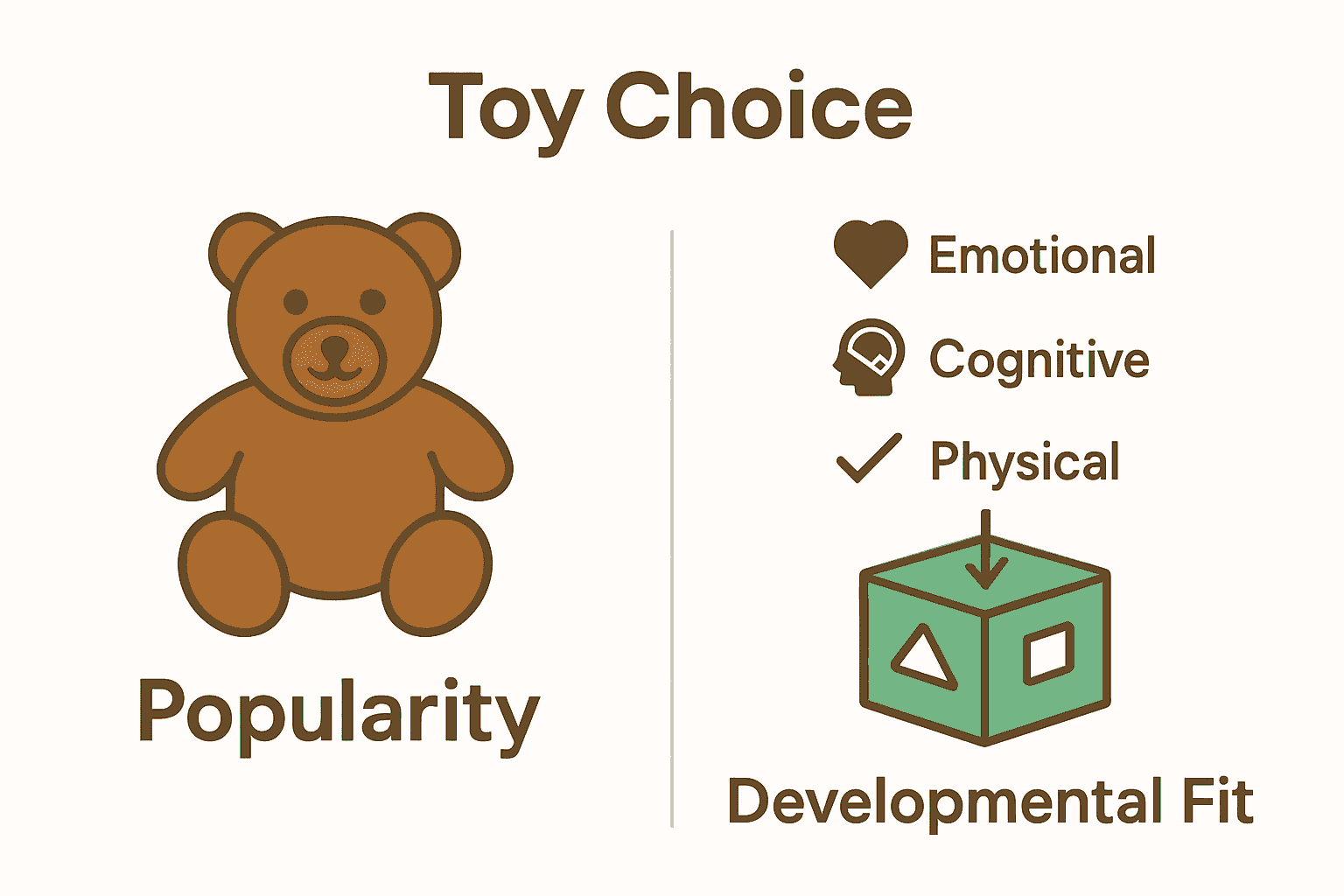 Toy Choice

Popularity

Emotional
Cognitive
Physical

Developmental Fit