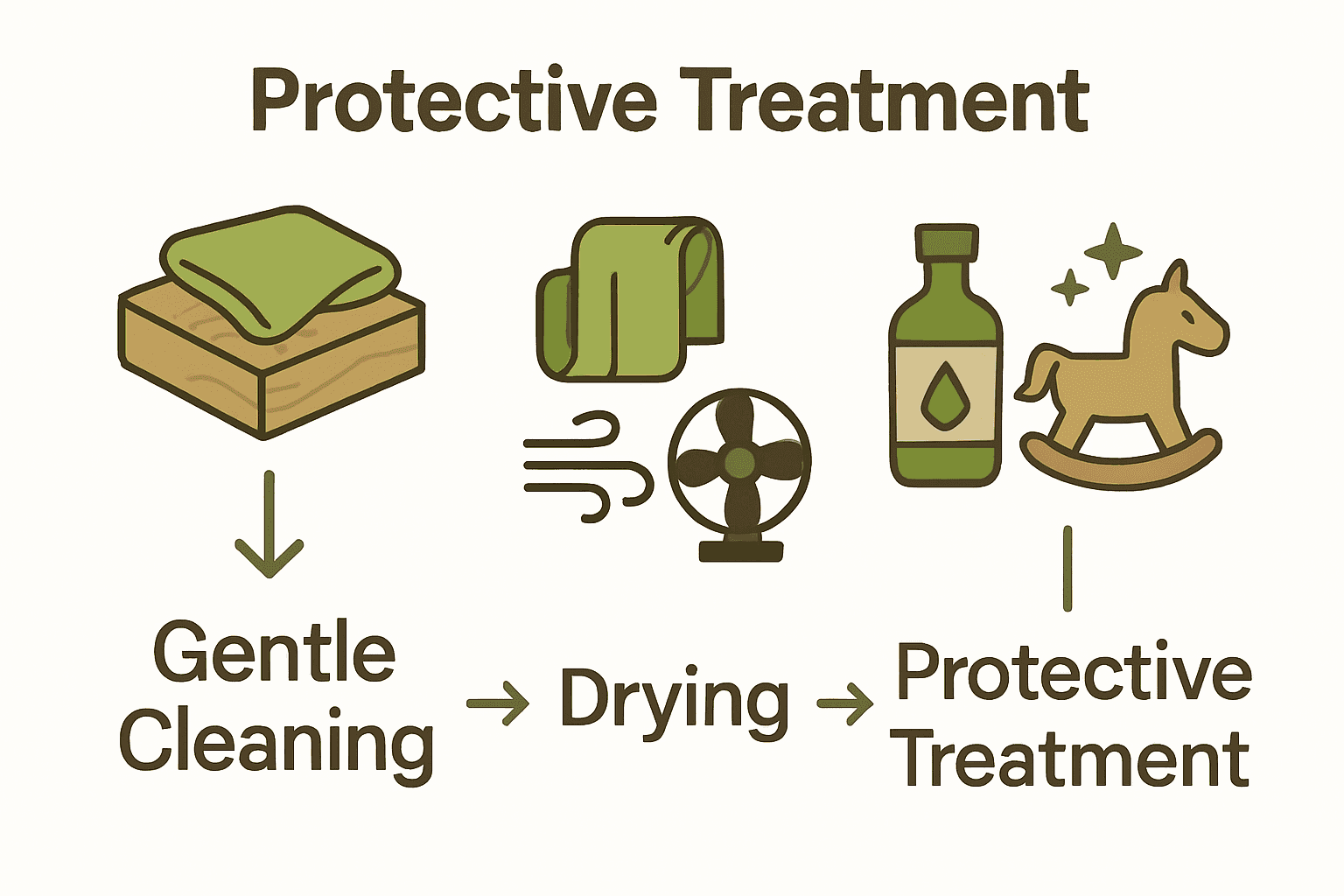 Protective Treatment

Gentle Cleaning → Drying → Protective Treatment