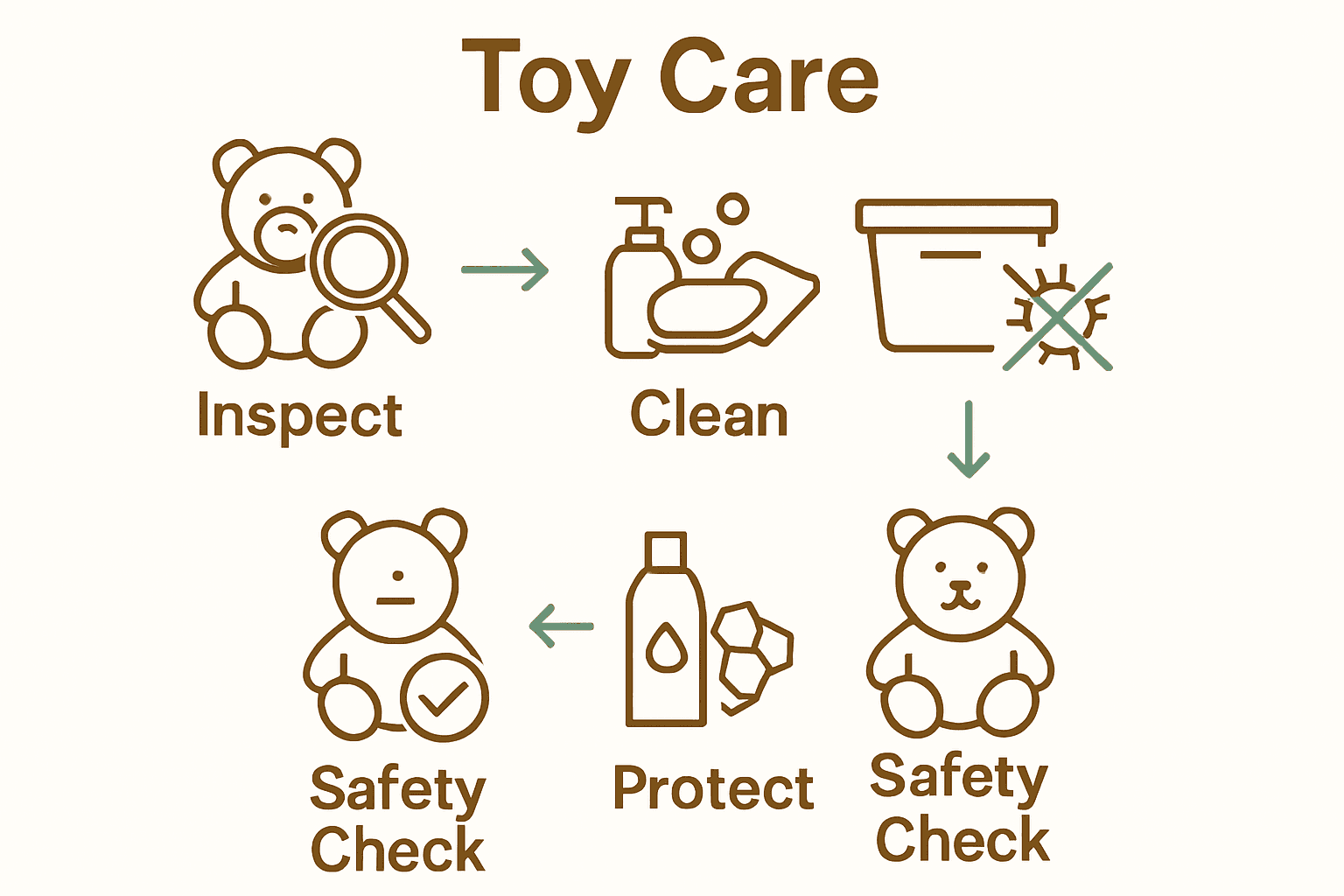 Toy Care

Inspect

Clean

Safety Check

Protect

Safety Check