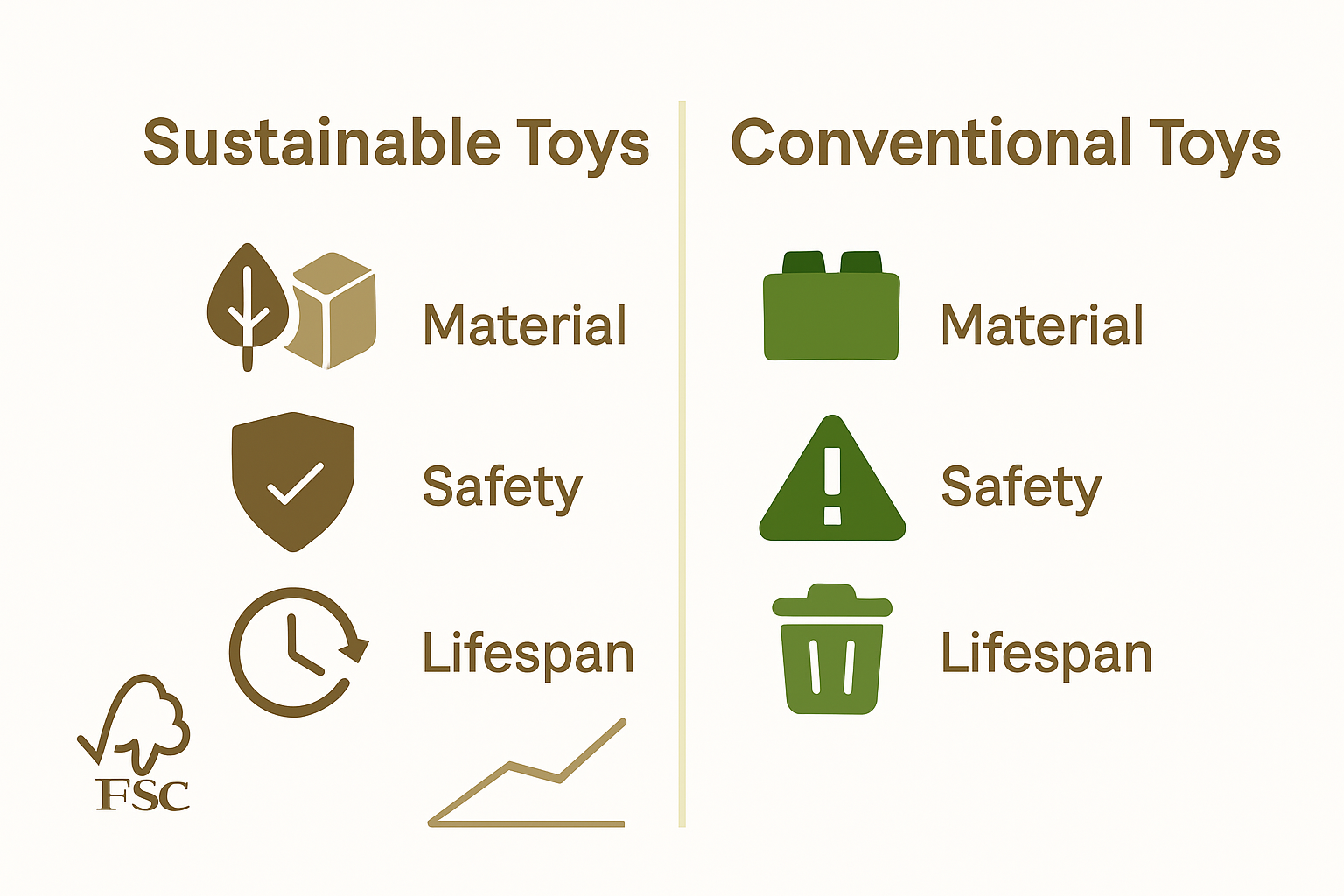 Sustainable Toys

Material

Safety

Lifespan

FSC

Conventional Toys

Material

Safety

Lifespan