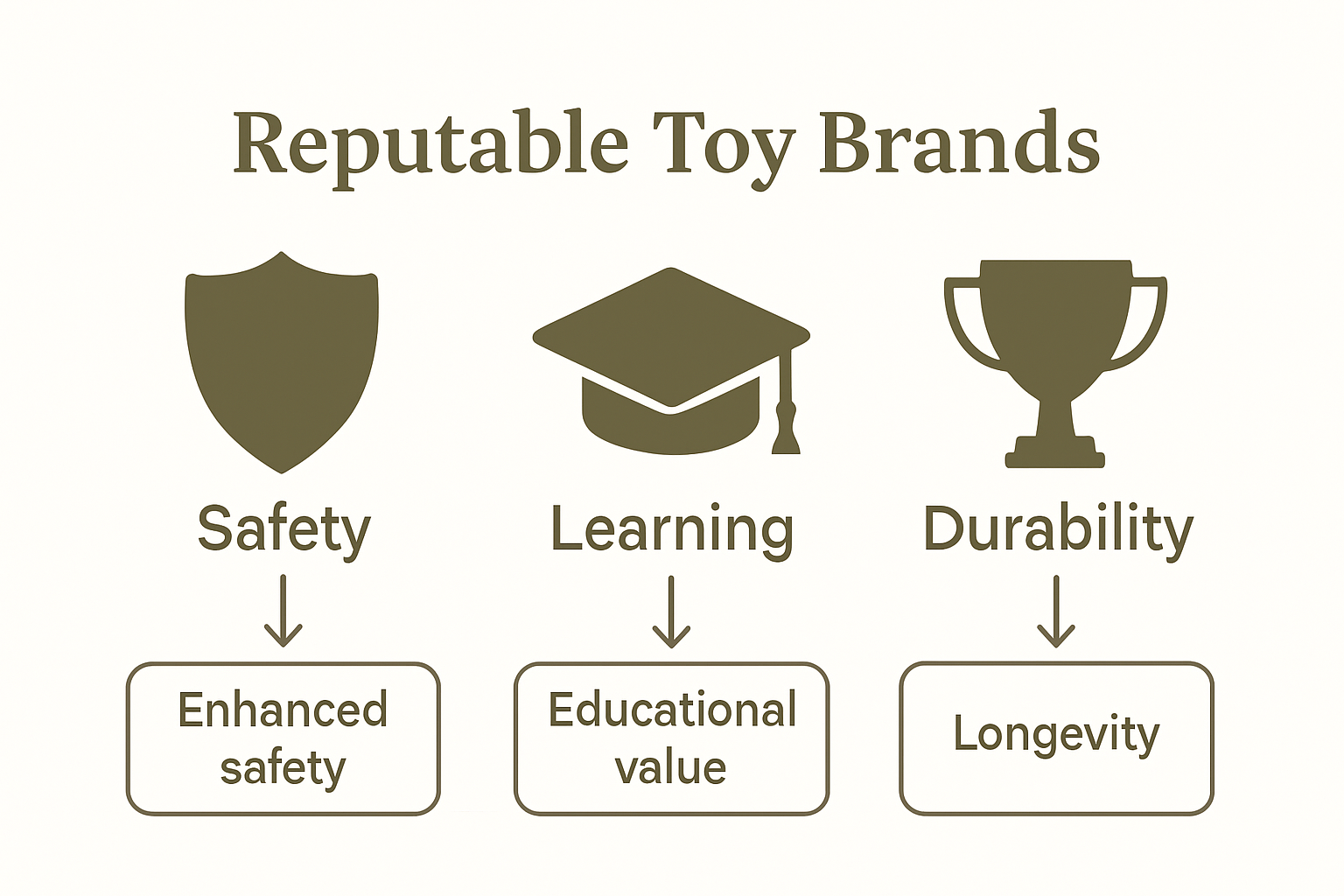 Reputable Toy Brands

Safety

Enhanced safety

Learning

Educational value

Durability

Longevity