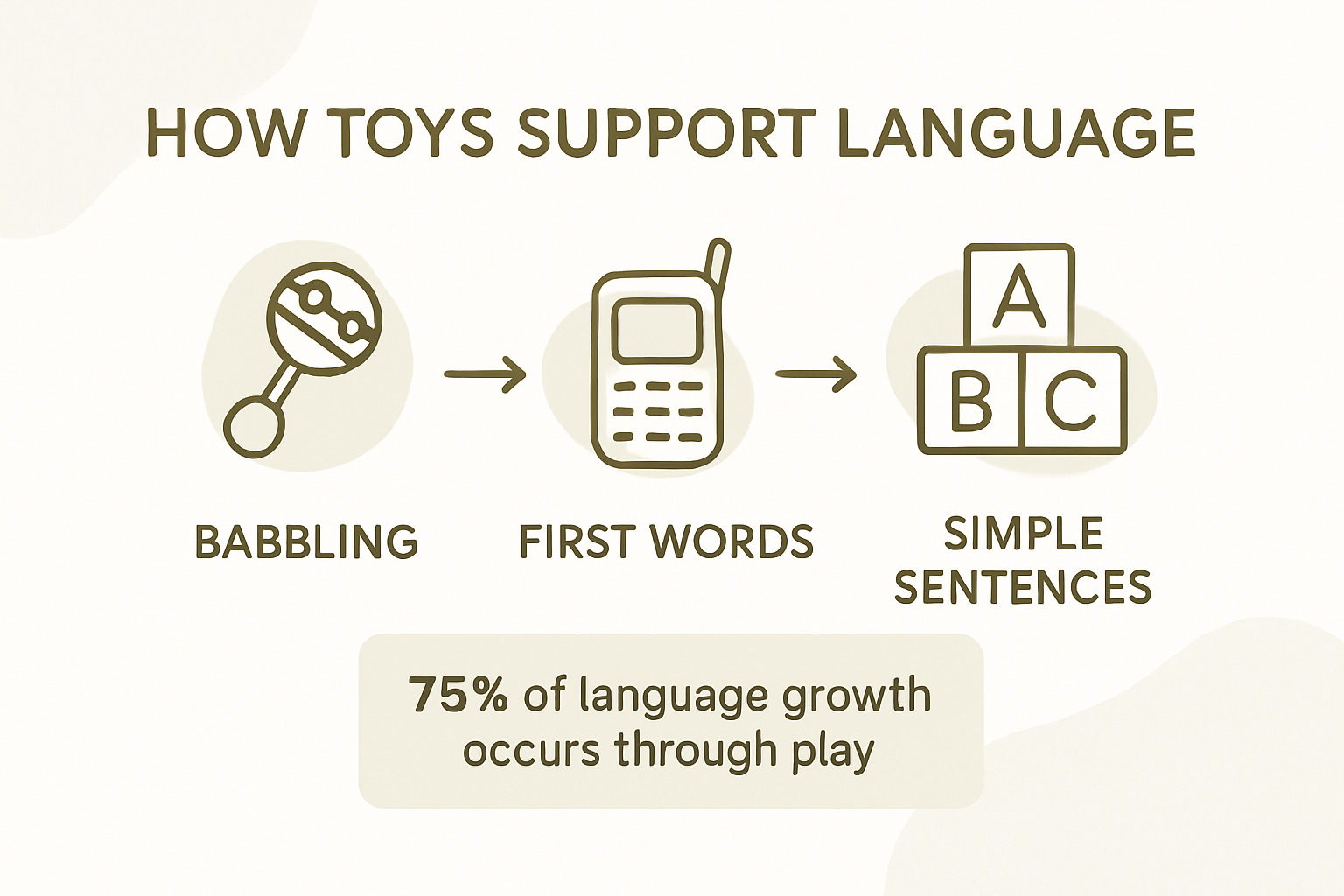 HOW TOYS SUPPORT LANGUAGE

A
B C

BABBLING

FIRST WORDS

SIMPLE SENTENCES

75% of language growth occurs through play