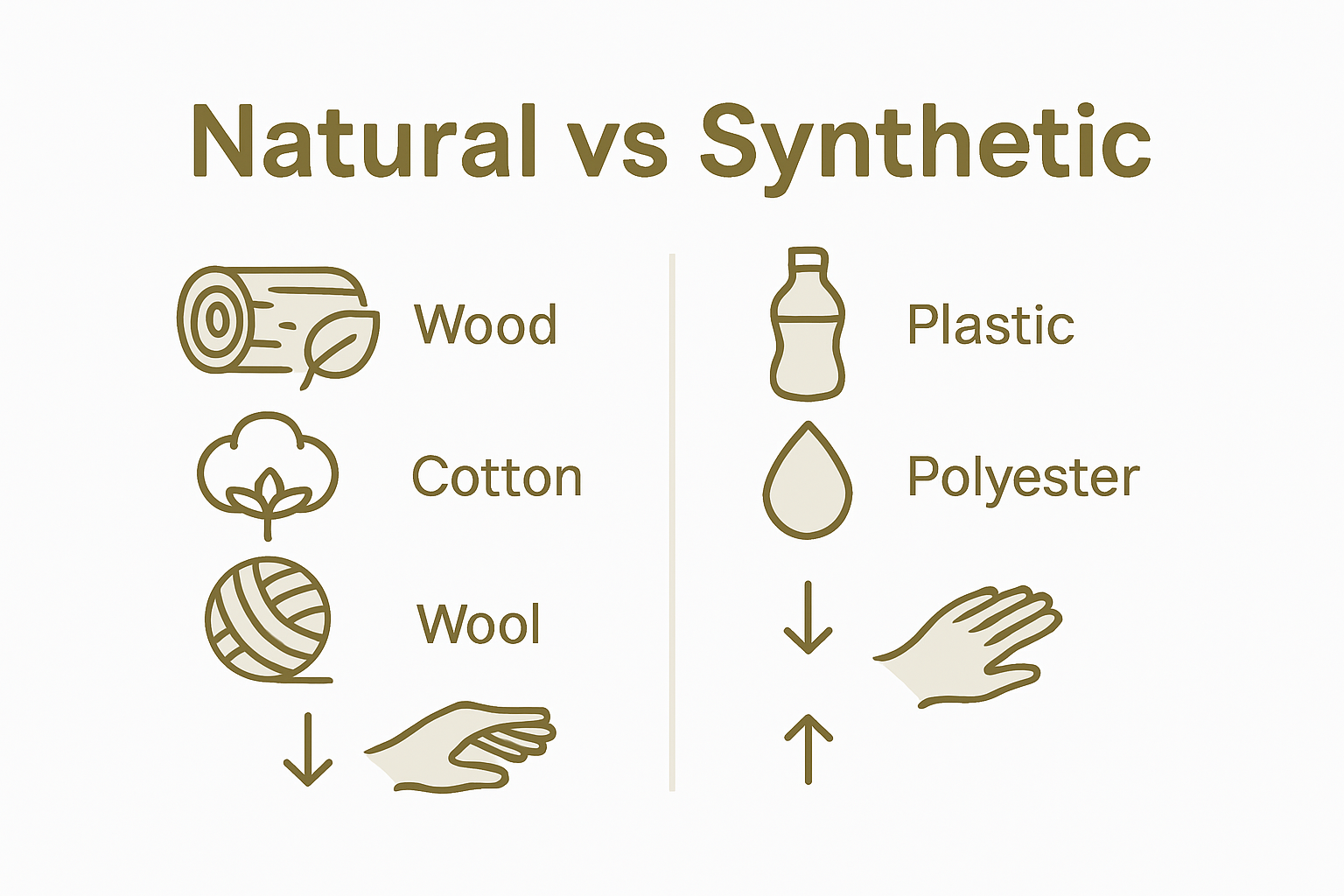 Natural vs Synthetic

Wood

Cotton

Wool

Plastic

Polyester