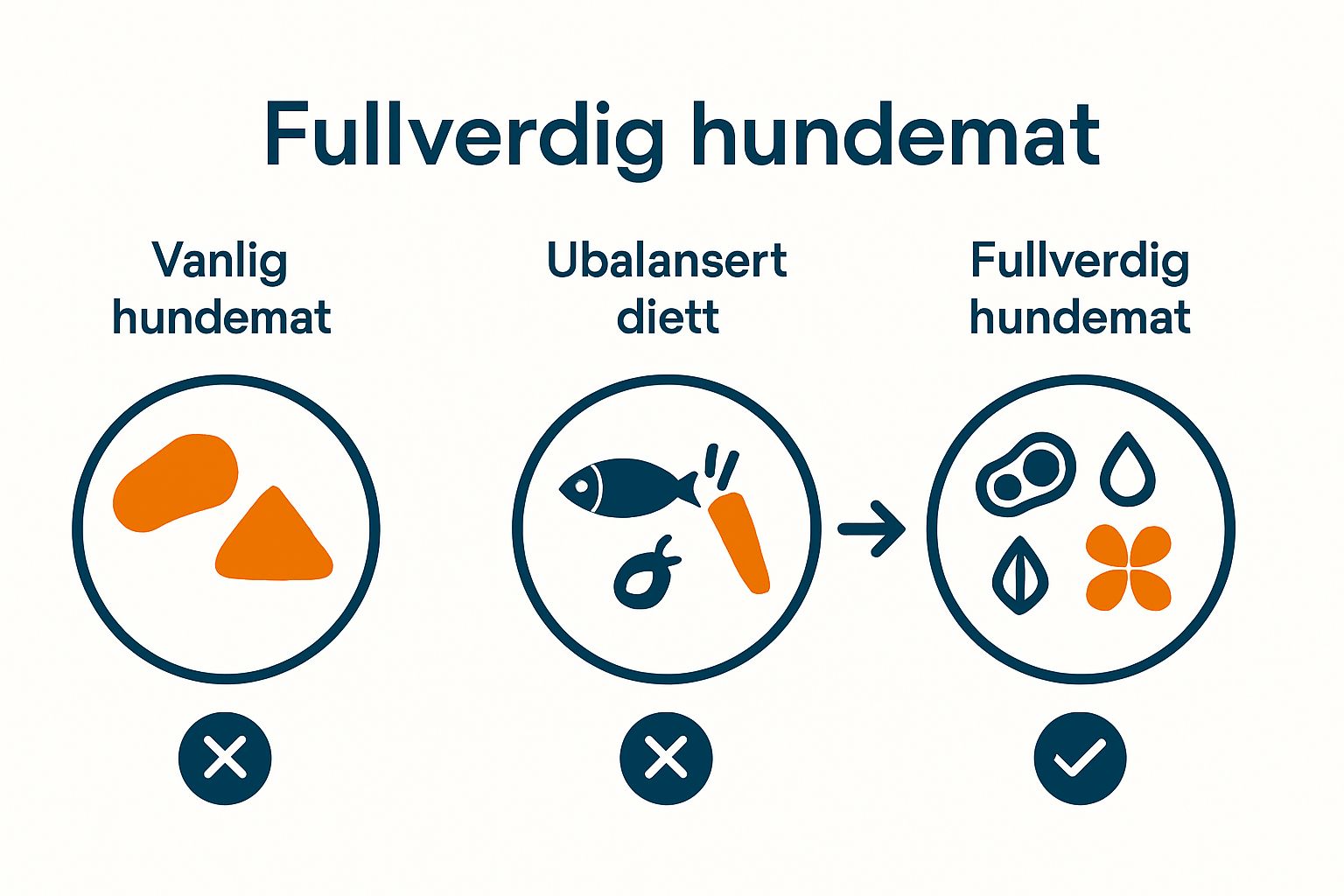 Fullverdig hundemat

Vanlig hundemat

Ubalansert diett

Fullverdig hundemat