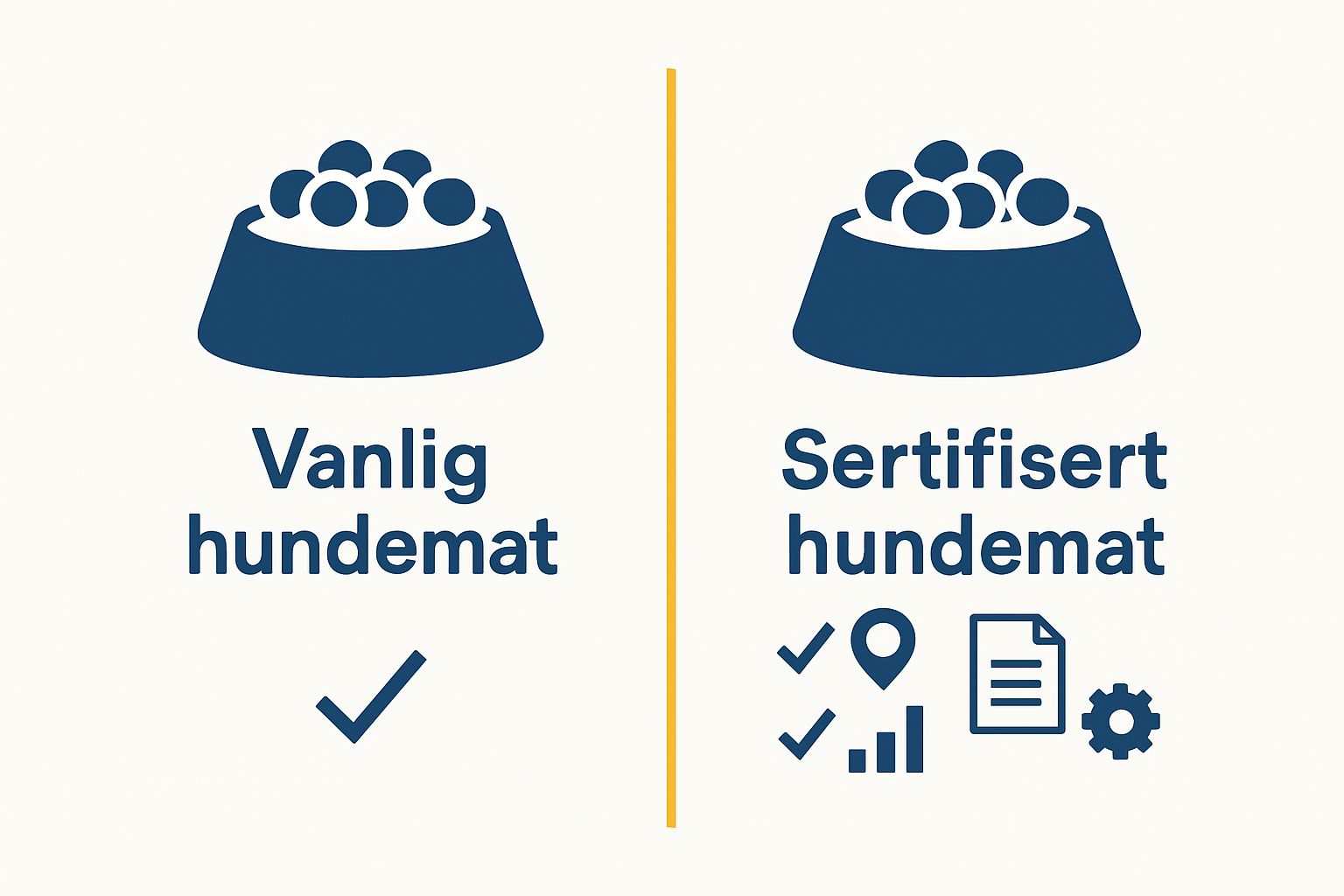 Vanlig hundemat

Sertifisert hundemat