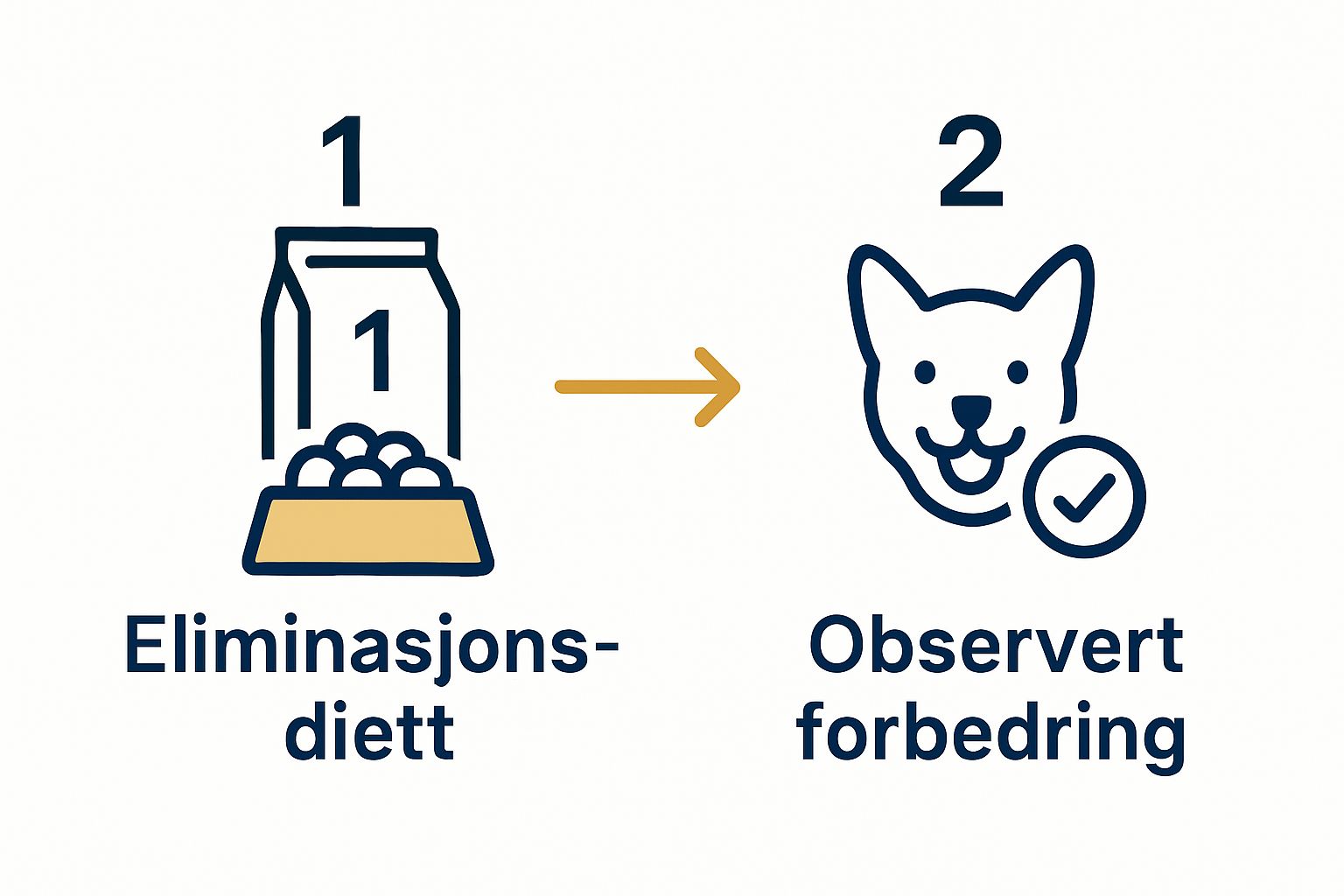 1

1

Eliminasjonsdiett

2

Observert forbedring