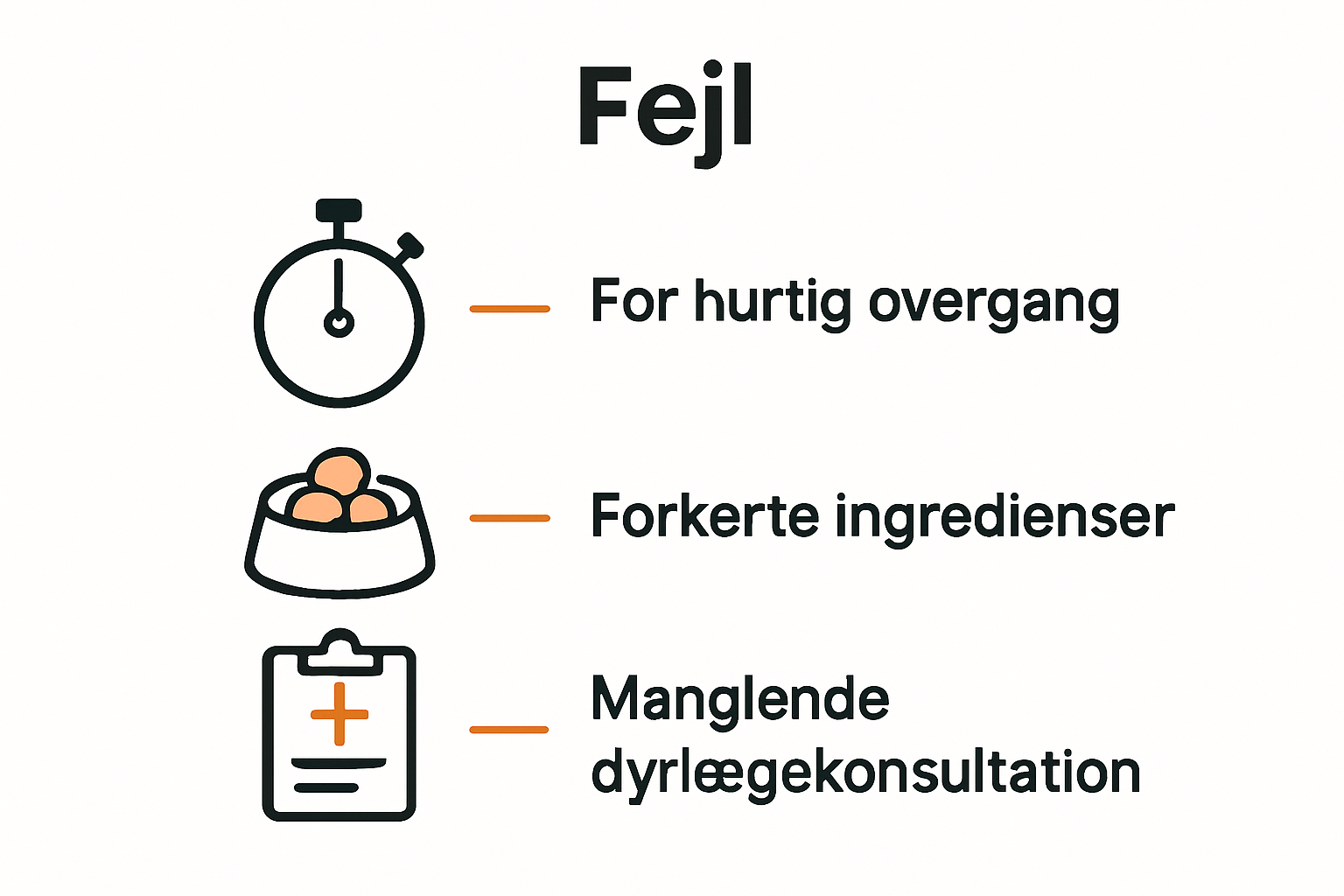 Fejl

For hurtig overgang

Forkerte ingredienser

Manglende dyrlægekonsultation