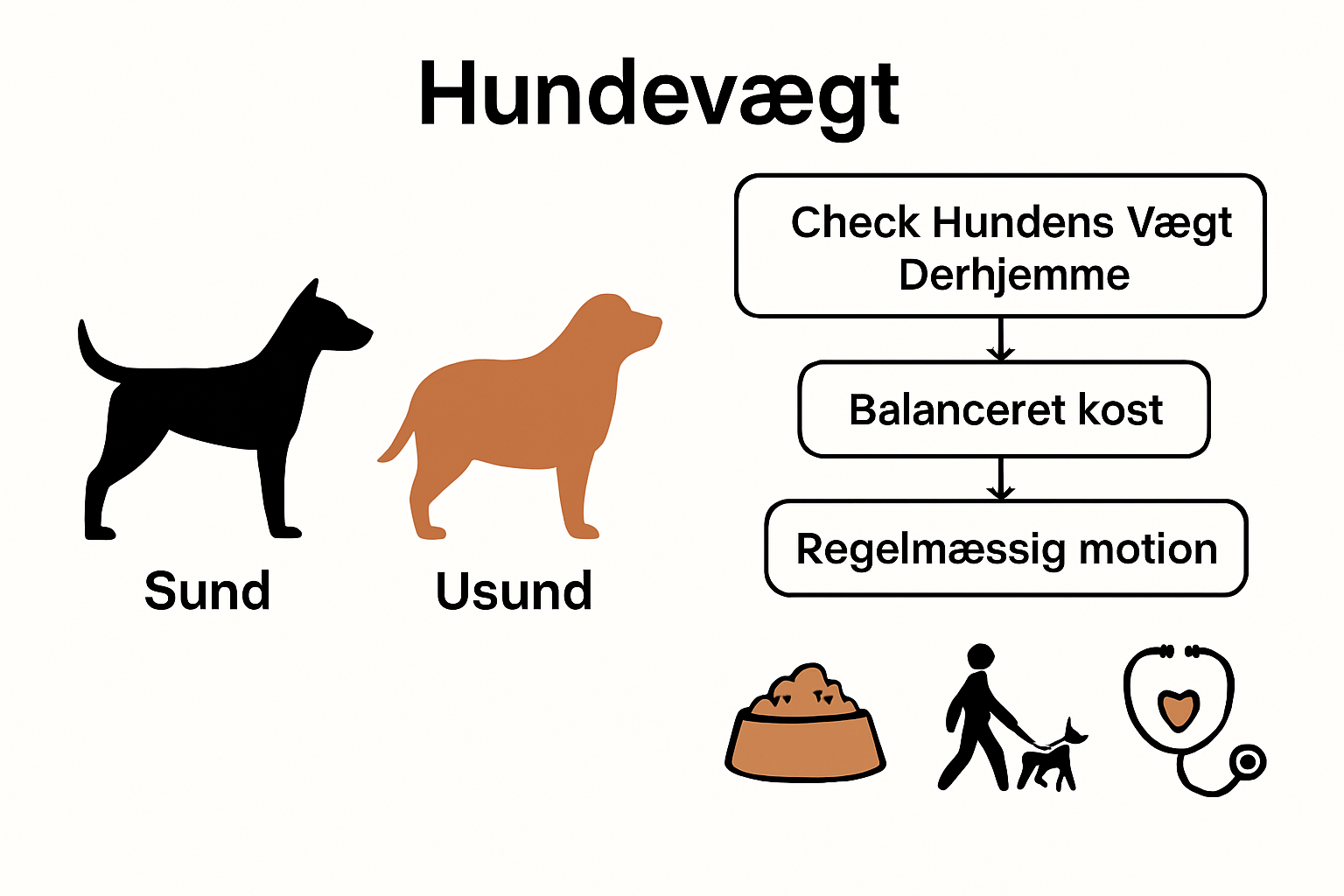 Hundevægt

Sund

Usund

Check Hundens Vægt Derhjemme

Balanceret kost

Regelmæssig motion