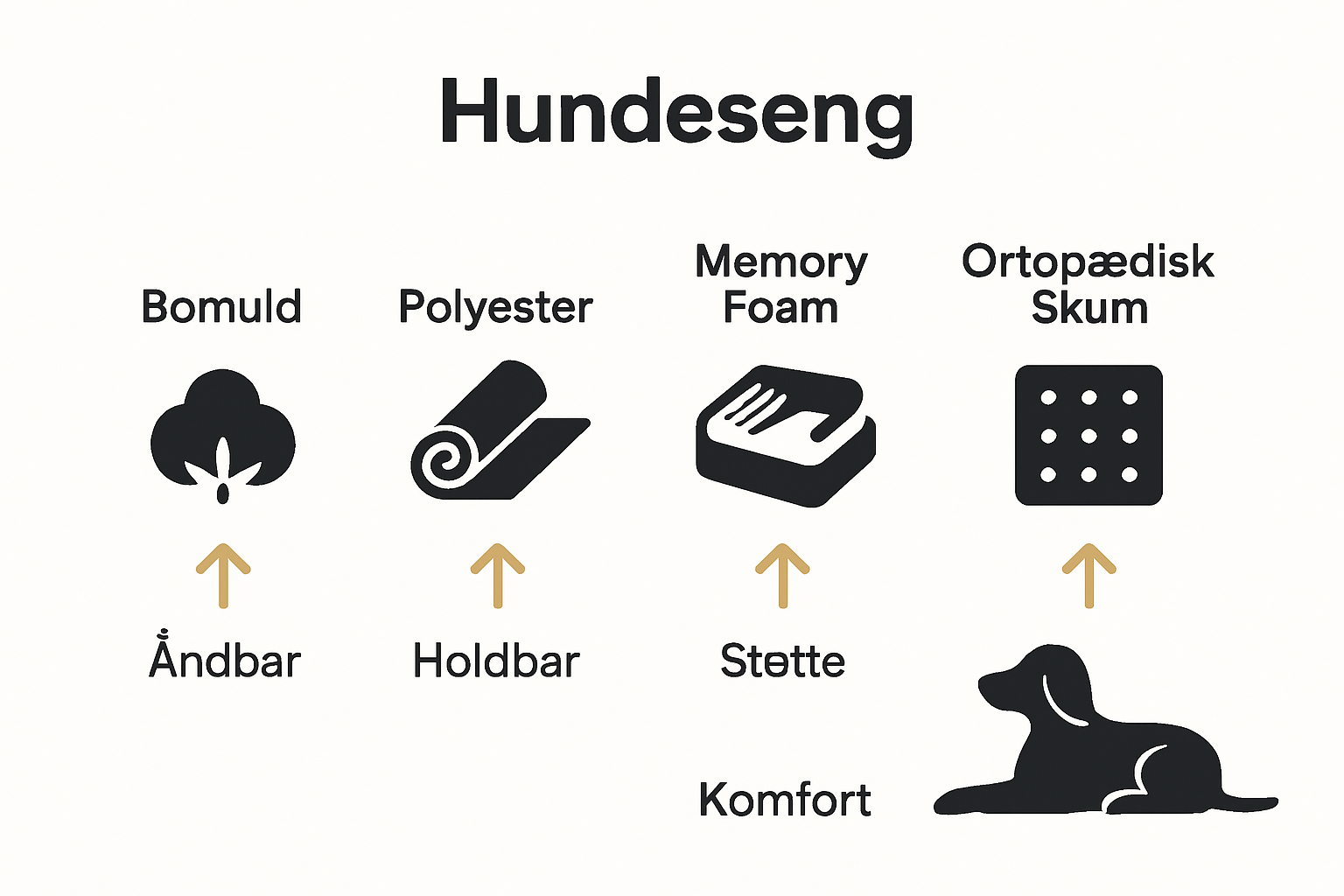 Hundeseng

Bomuld

Polyester

Memory Foam

Ortopædisk Skum

Åndbar

Holdbar

Støtte

Komfort