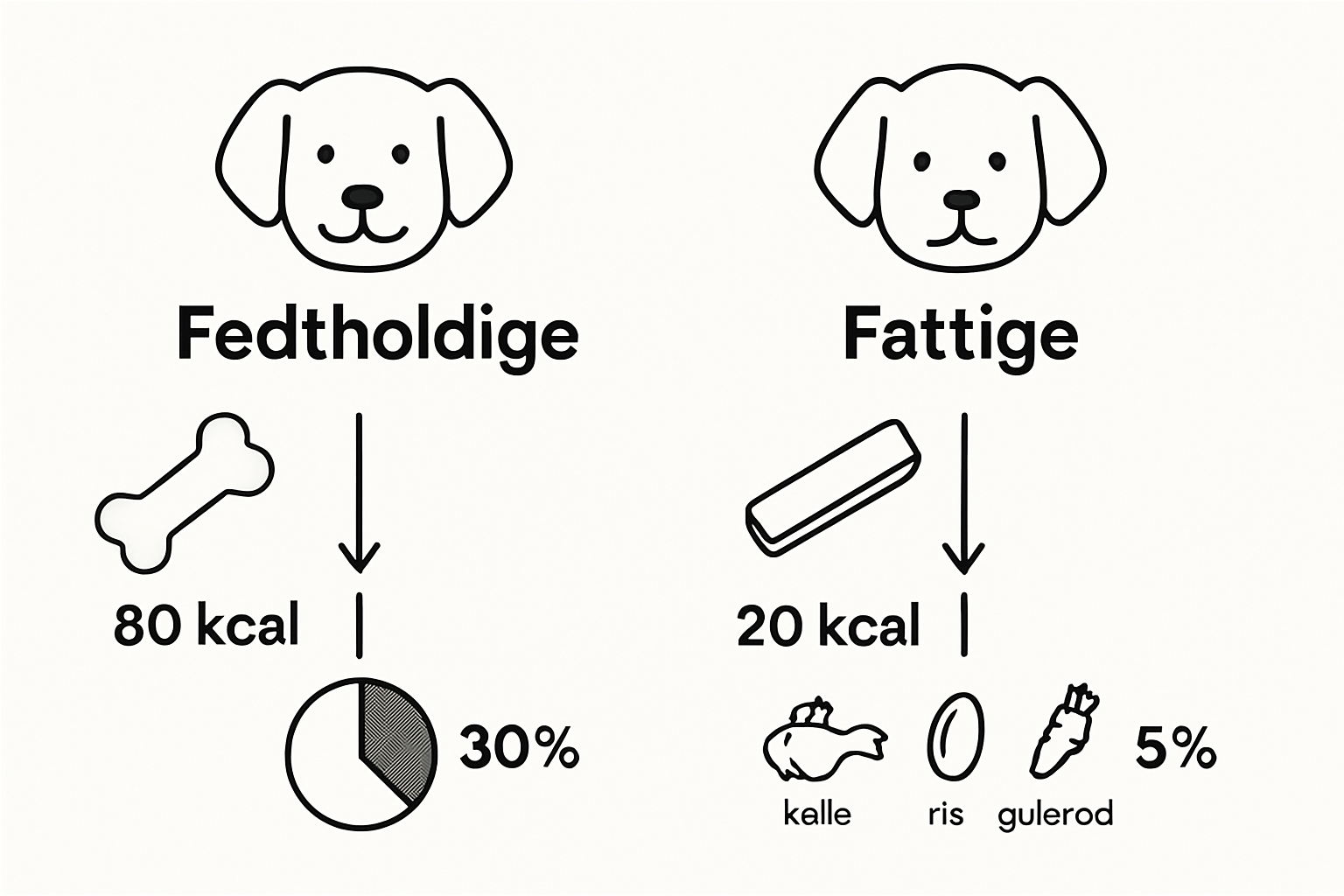 Fedtholdige

80 kcal

30%

Fattige

20 kcal

kelle ris gulerod

5%