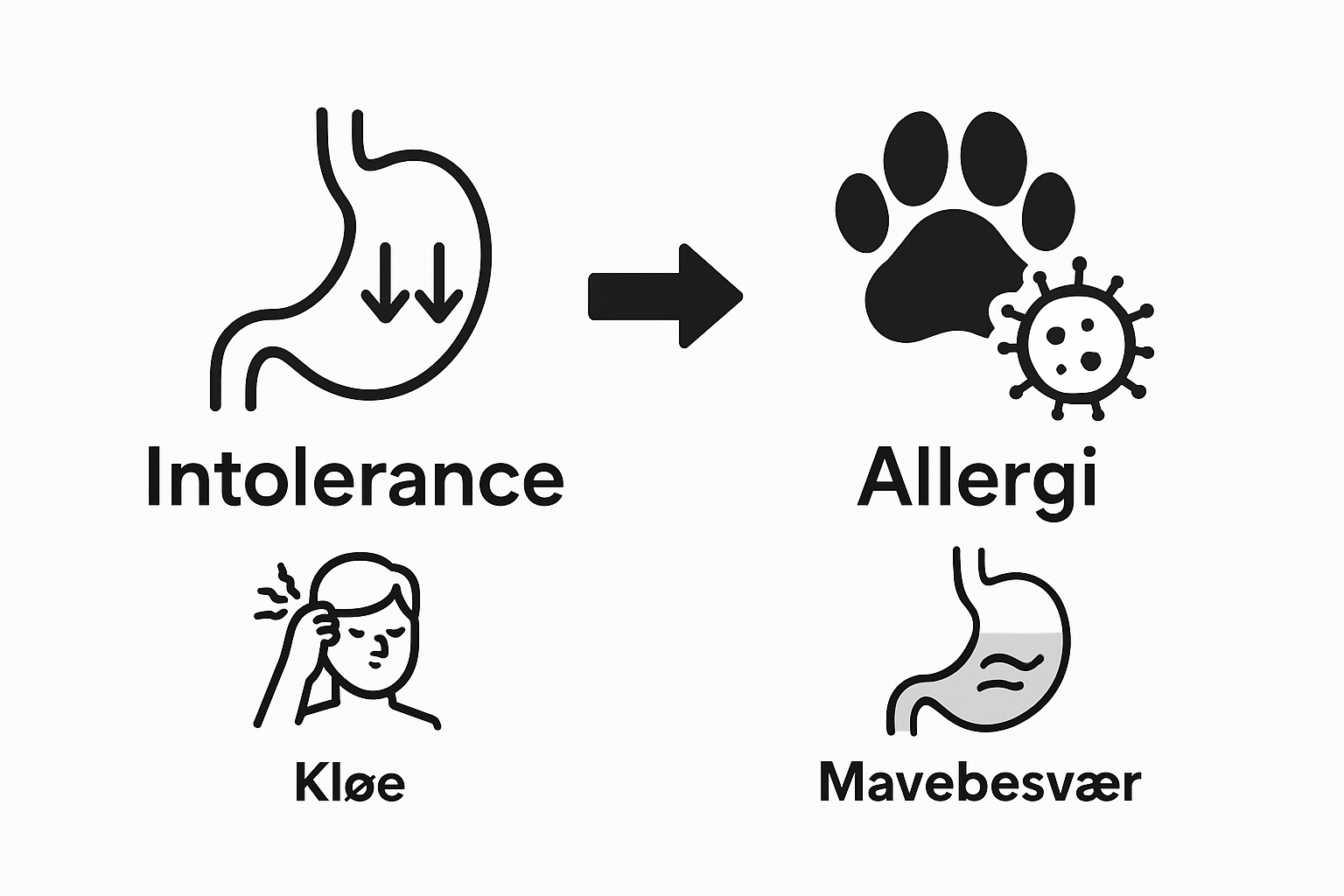 Intolerance

Allergi

Kløe

Mavebesvær