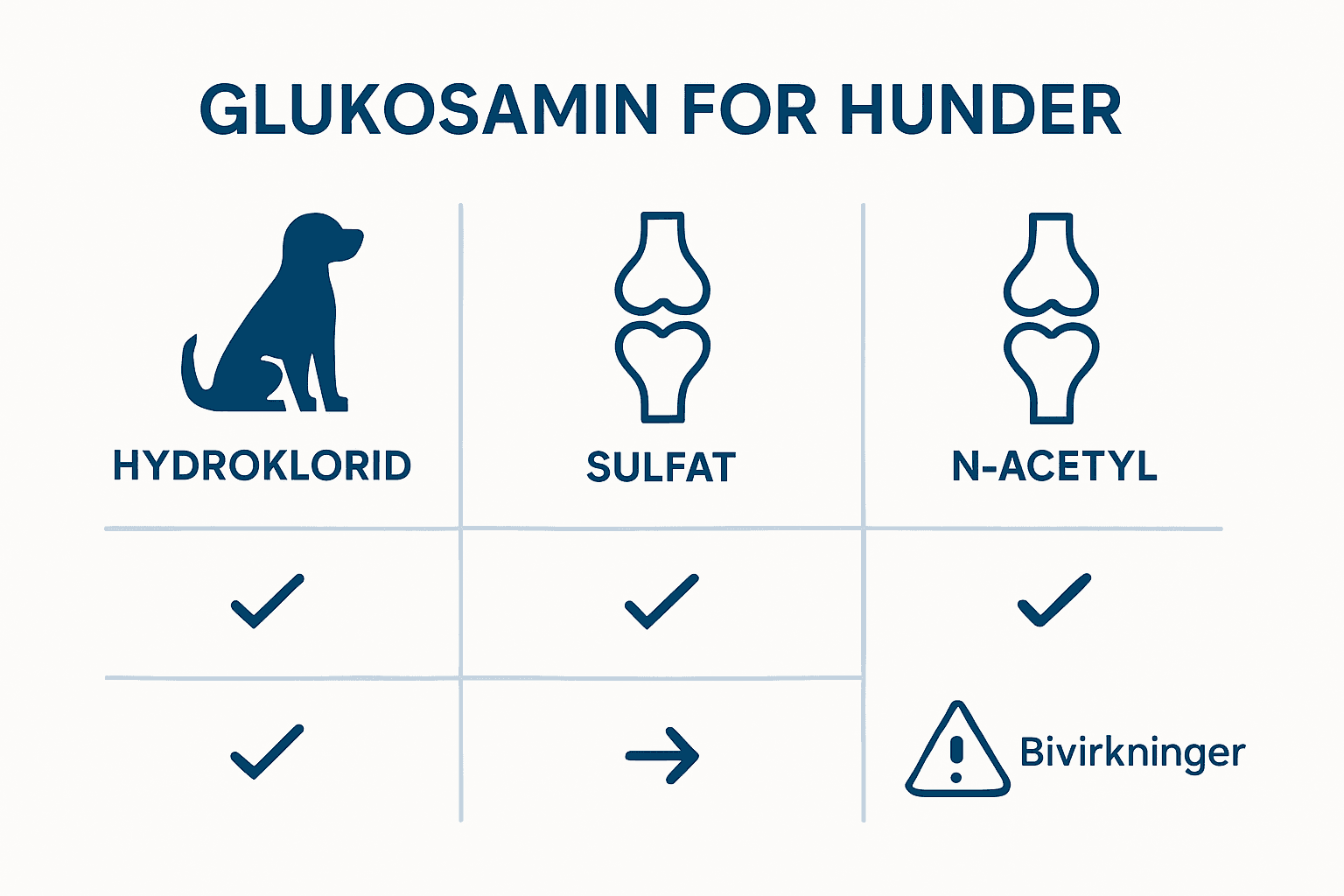 GLUKOSAMIN FOR HUNDER

| HYDROKLORID | SULFAT | N-ACETYL |
|---|---|---|
| ✓ | ✓ | ✓ |
| ✓ | → | Bivirkninger |