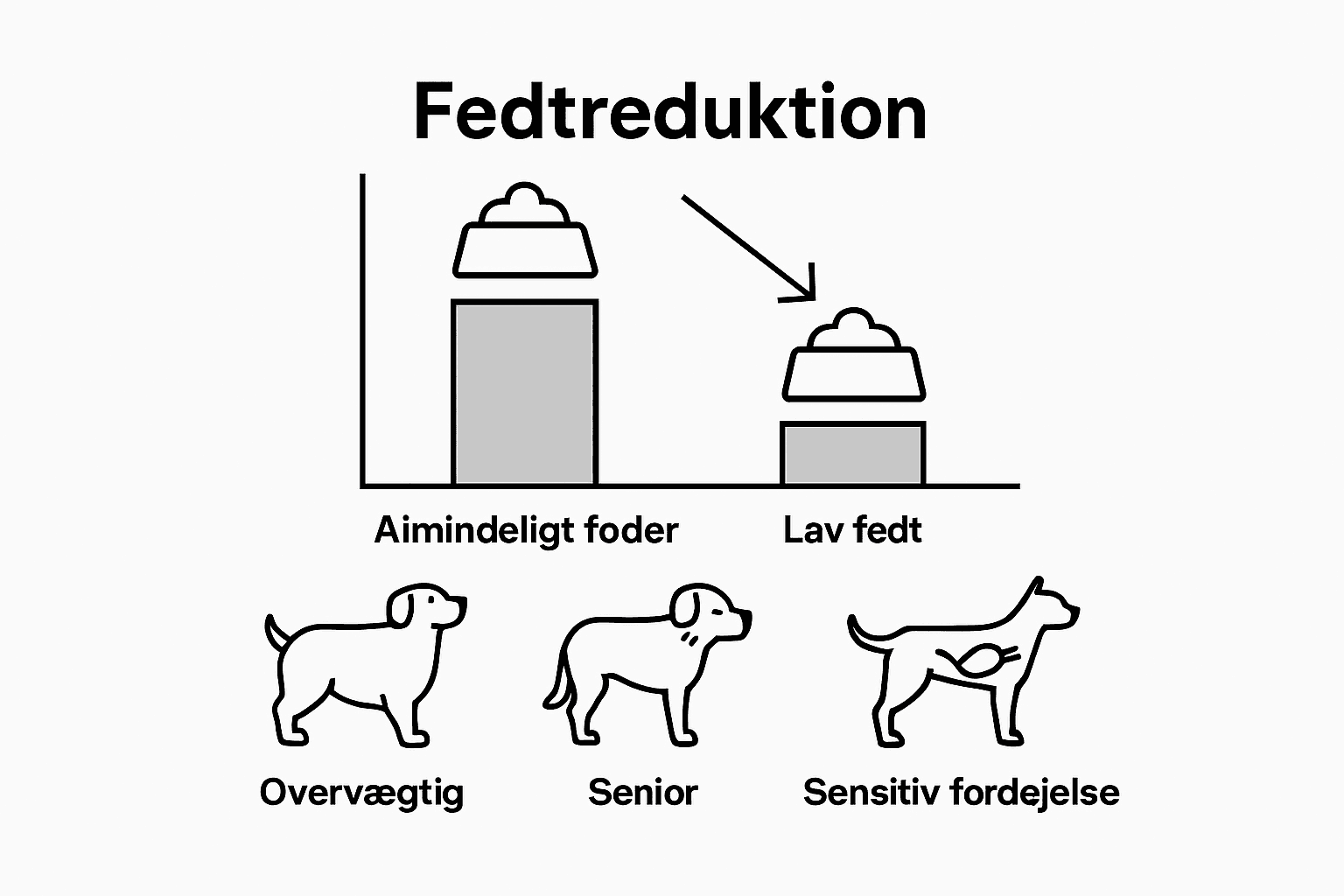 Fedtreduktion

Aimindeligt foder

Lav fedt

Overvægtig

Senior

Sensitiv fordejelse