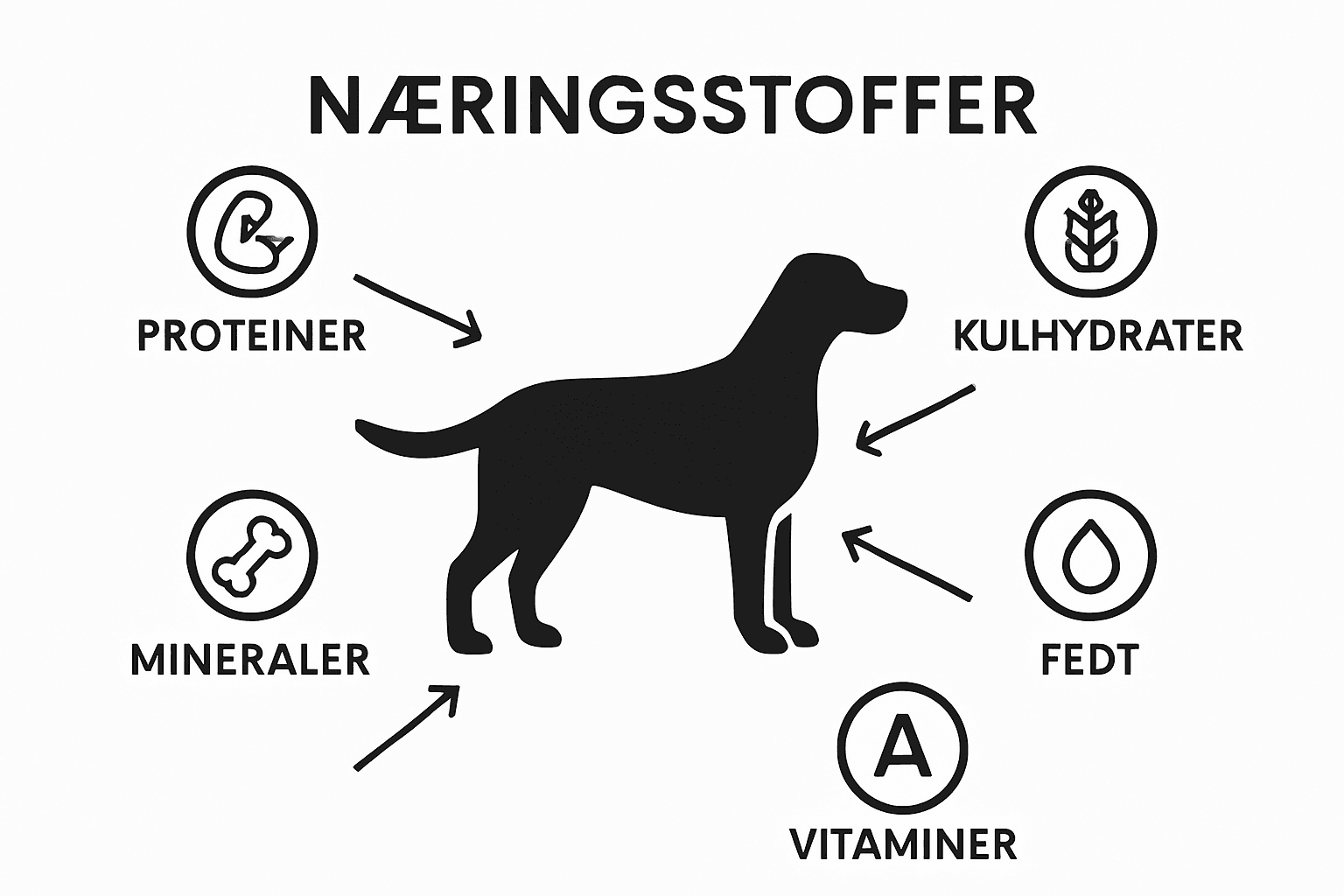 NÆRINGSSTOFFER

PROTEINER

KULHYDRATER

MINERALER

FEDT

A

VITAMINER