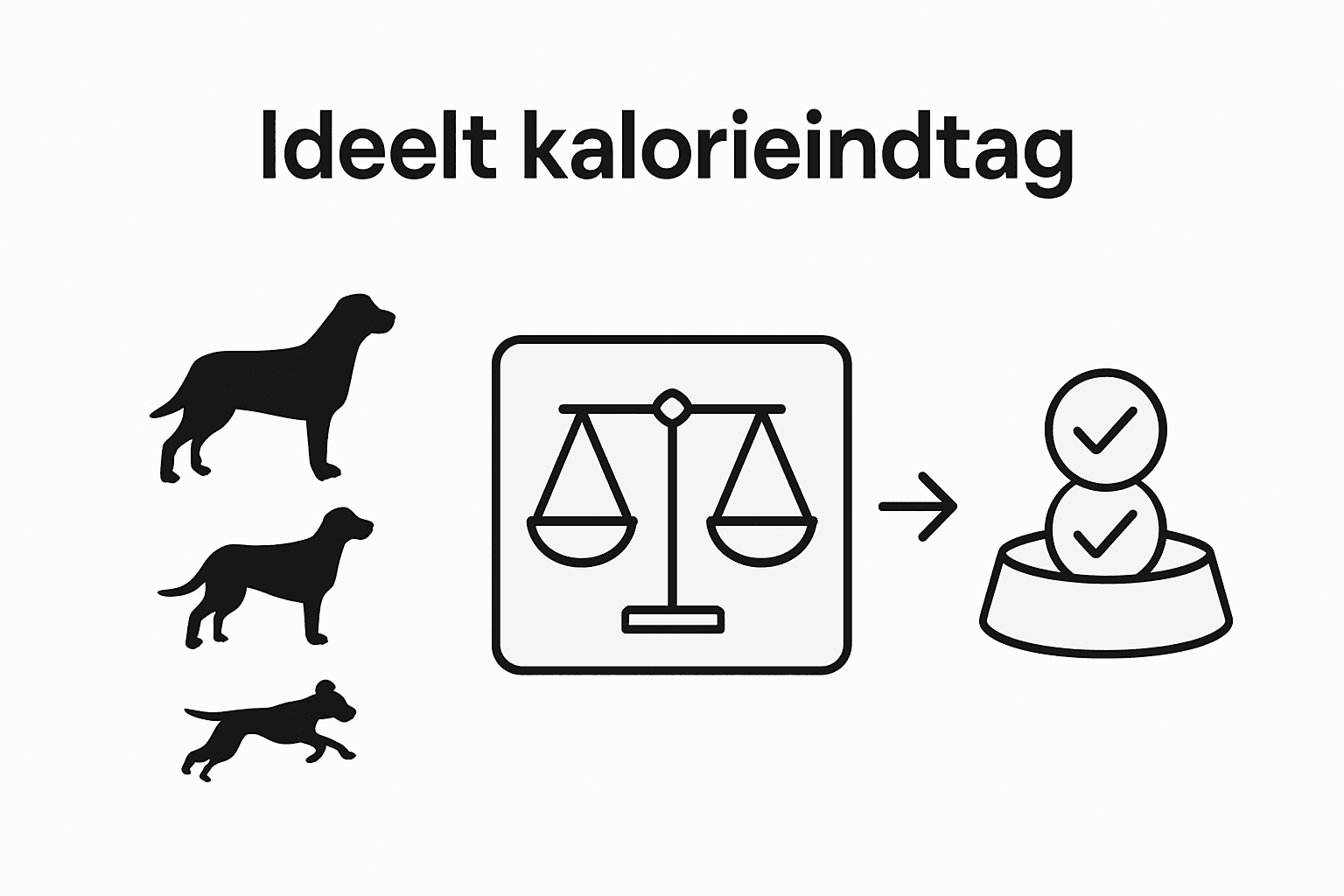 Ideelt kalorieindtag