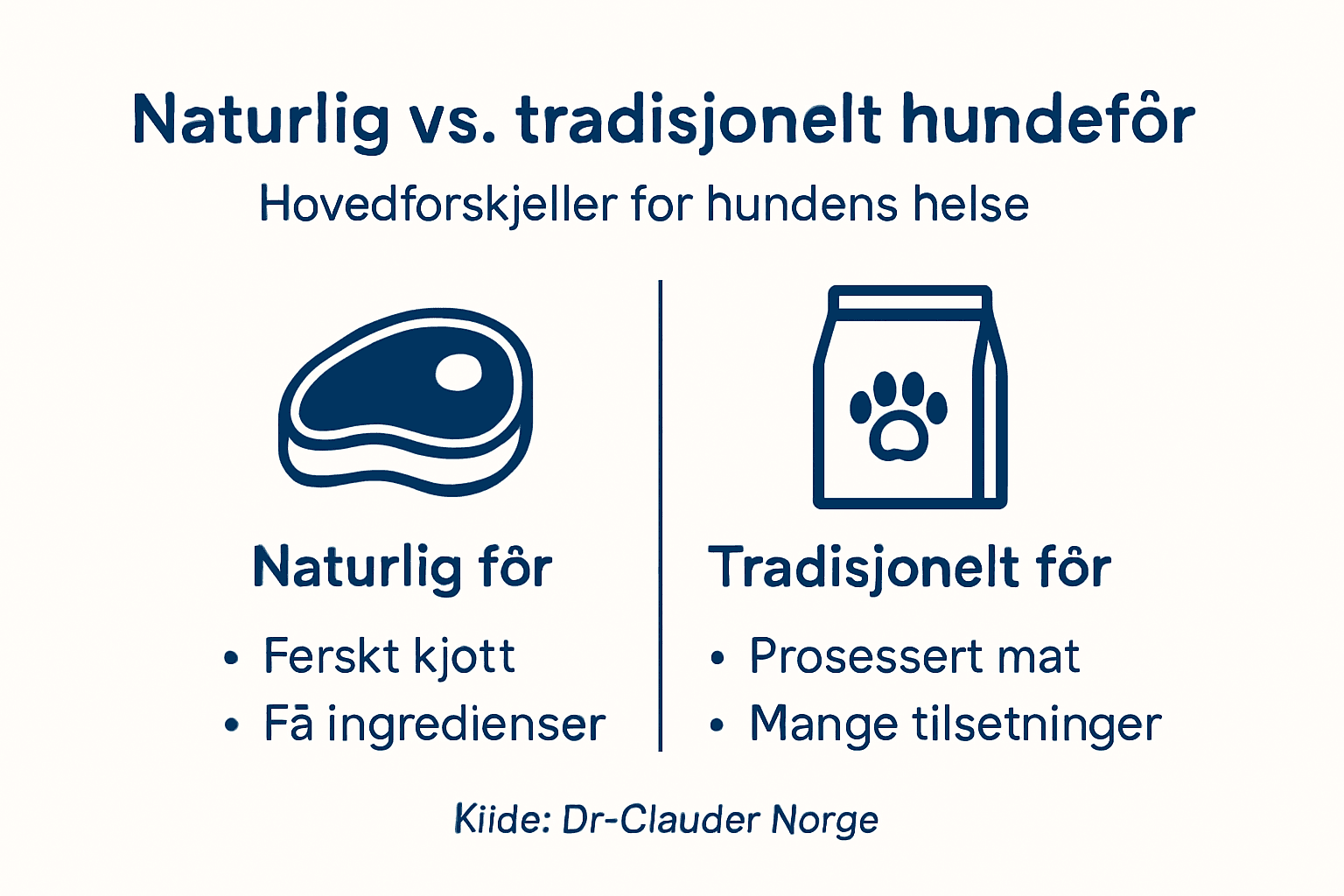 Naturlig vs. tradisjonelt hundefôr

Hovedforskjeller for hundens helse

Naturlig fôr

• Ferskt kjott
• Fā ingredienser

Tradisjonelt fôr

• Prosessert mat
• Mange tilsetninger

Kiide: Dr-Clauder Norge