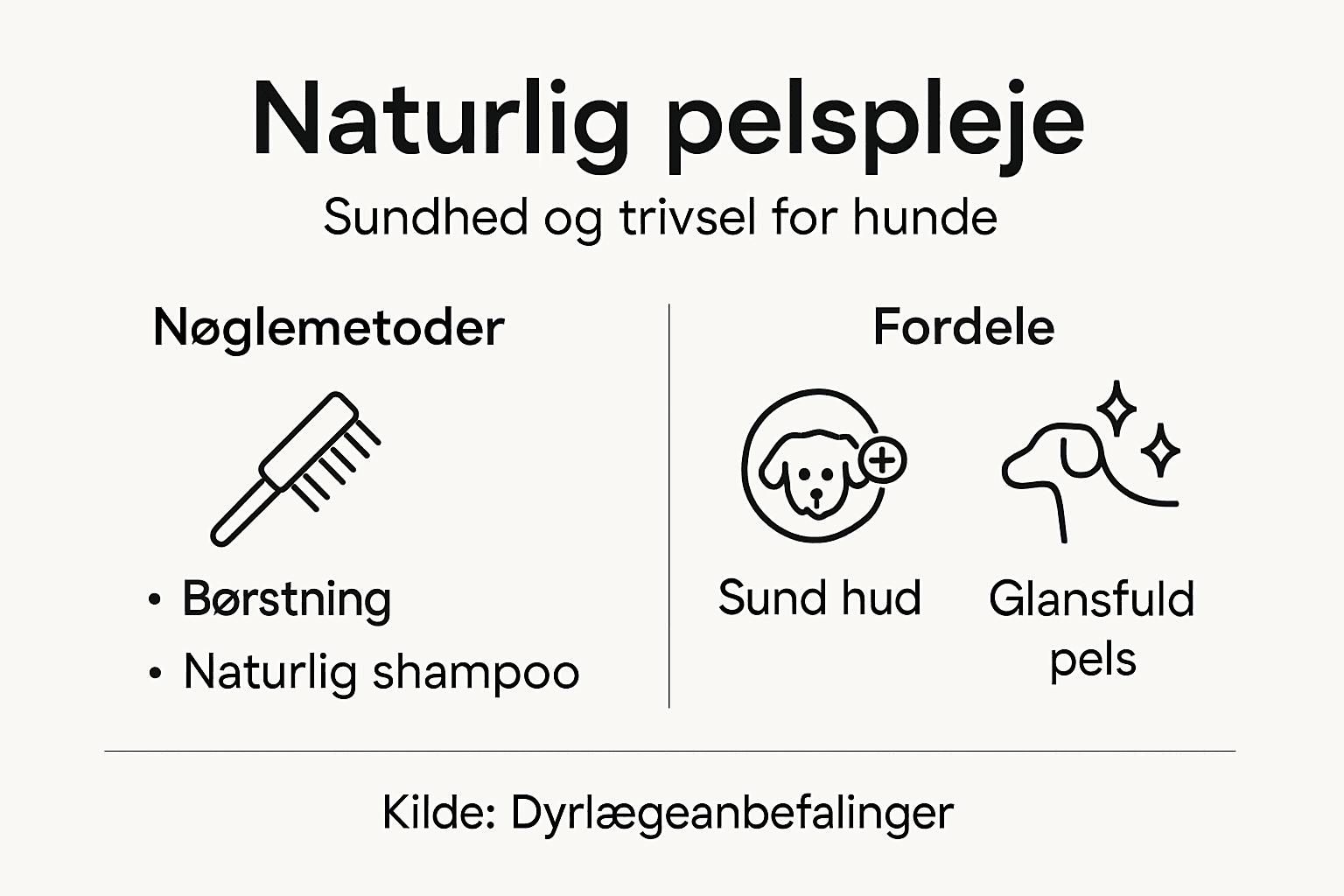 Naturlig pelspleje

Sundhed og trivsel for hunde

Nøglemetoder

• Børstning
• Naturlig shampoo

Fordele

Sund hud

Glansfuld pels

Kilde: Dyrlægeanbefalinger