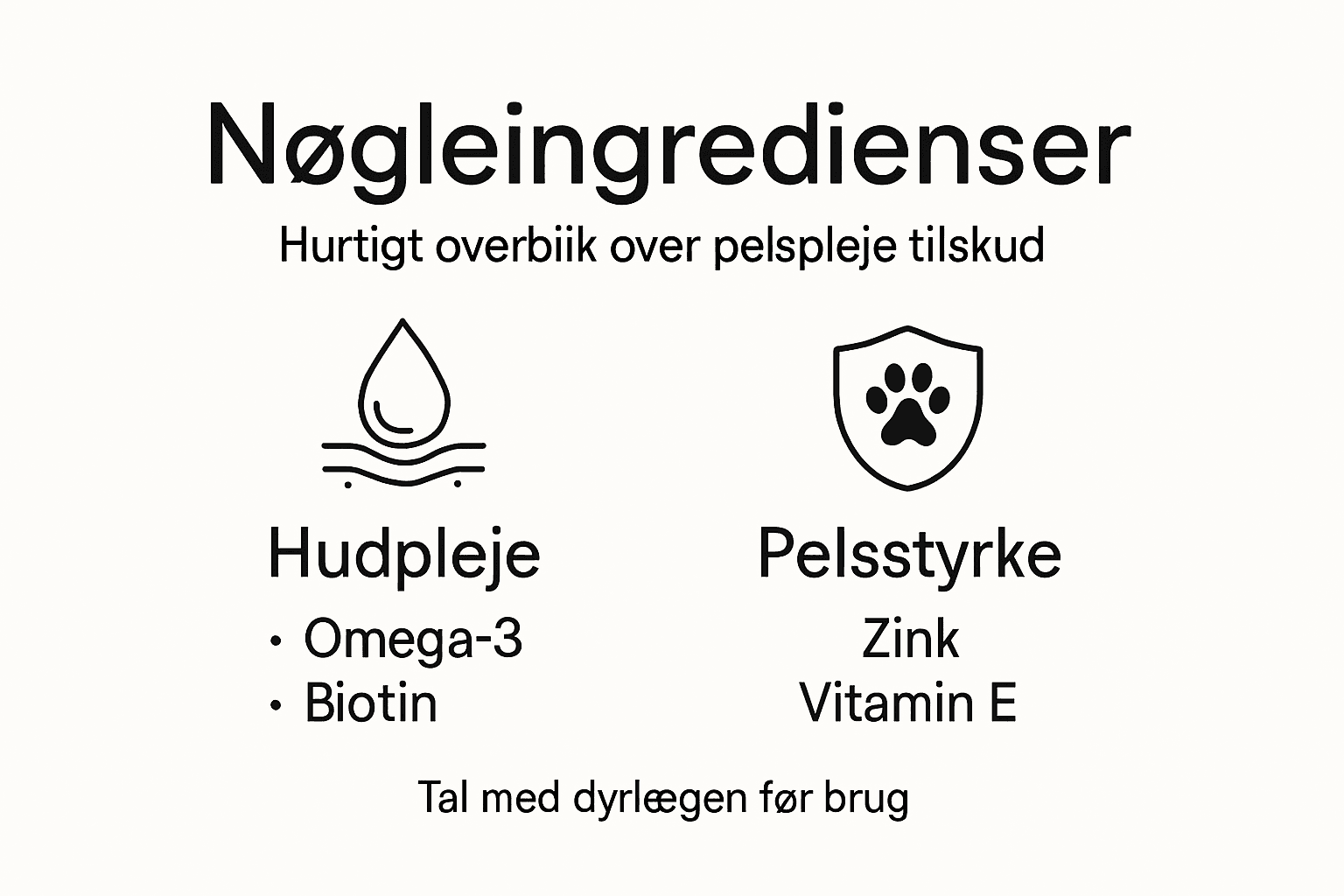 Nøgleingredienser

Hurtigt overbiik over pelspleje tilskud

Hudpleje

• Omega-3
• Biotin

Pelsstyrke

Zink
Vitamin E

Tal med dyrlægen før brug