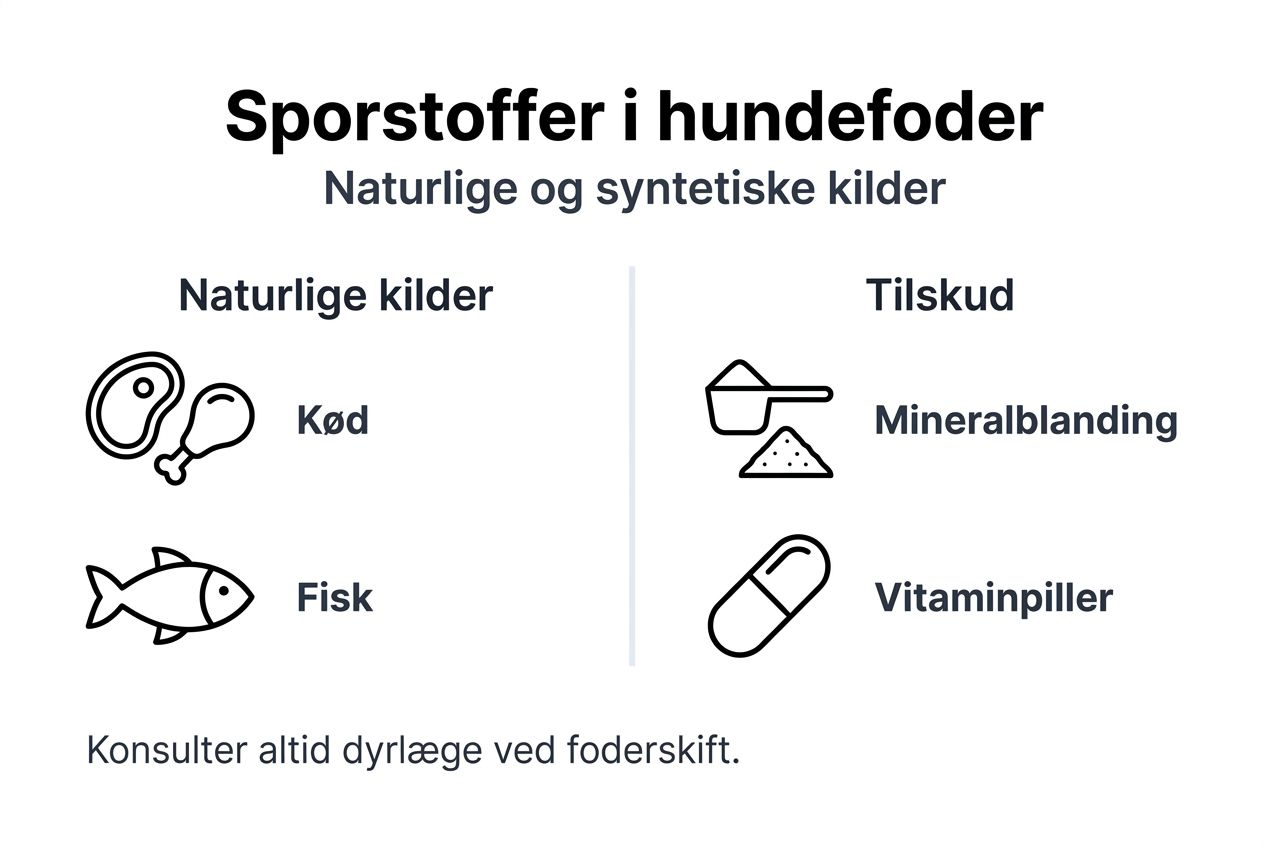 Sporstoffer i hundefoder
Naturlige og syntetiske kilder

Naturlige kilder

Kød

Fisk

Tilskud

Mineralblanding

Vitaminpiller

Konsulter altid dyrlæge ved foderskift.