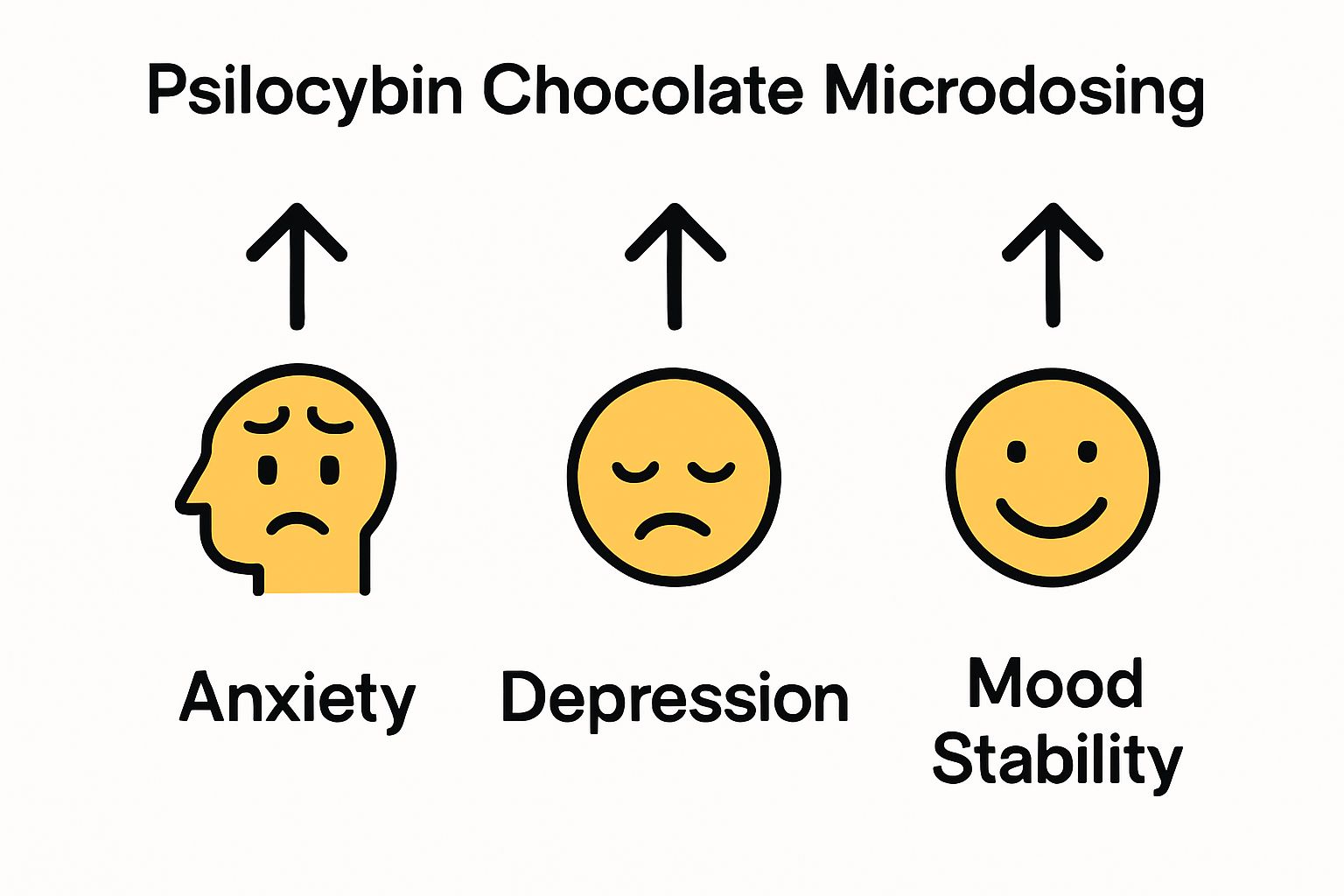 Psilocybin Chocolate Microdosing

Anxiety

Depression

Mood Stability