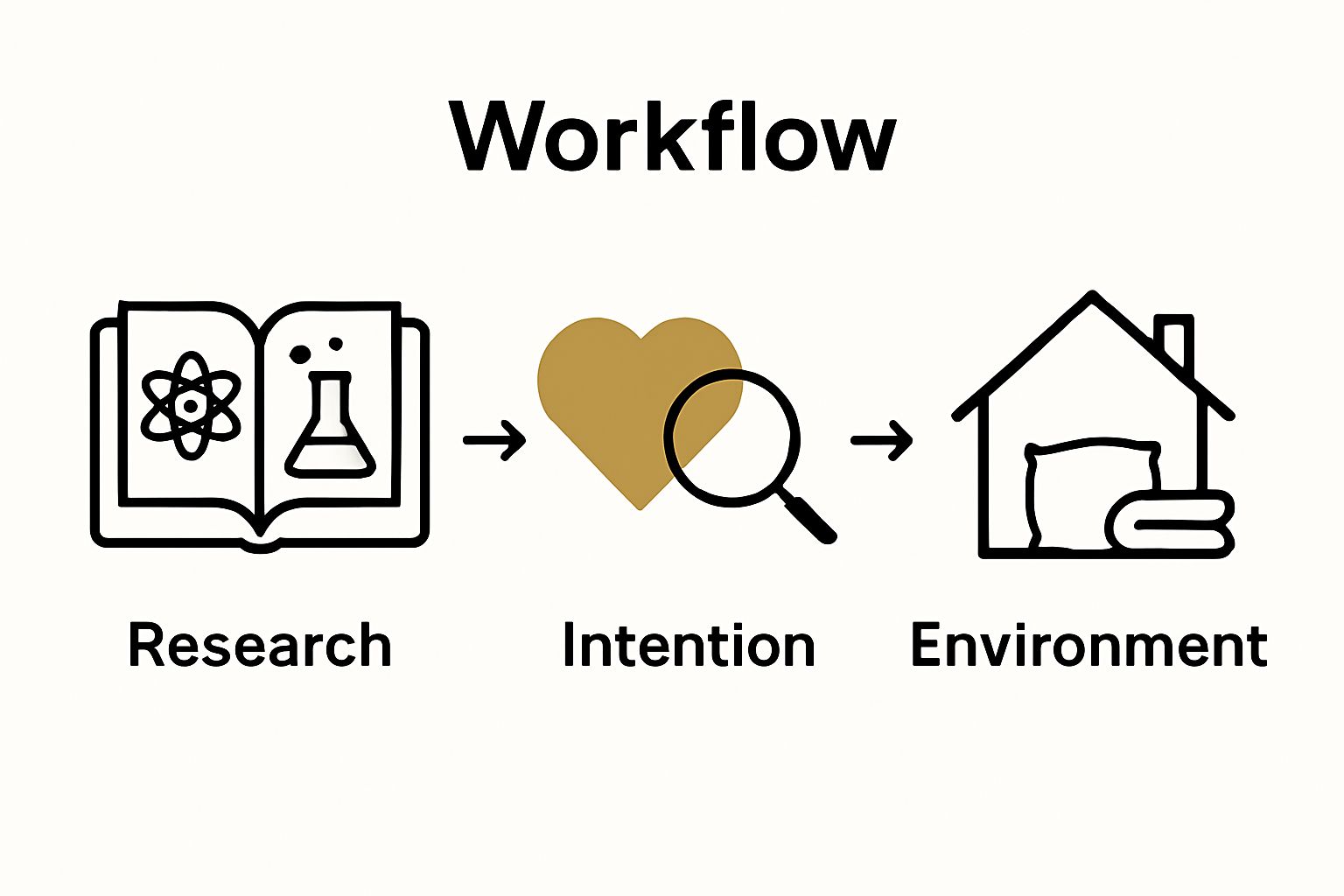 Workflow

Research

Intention

Environment