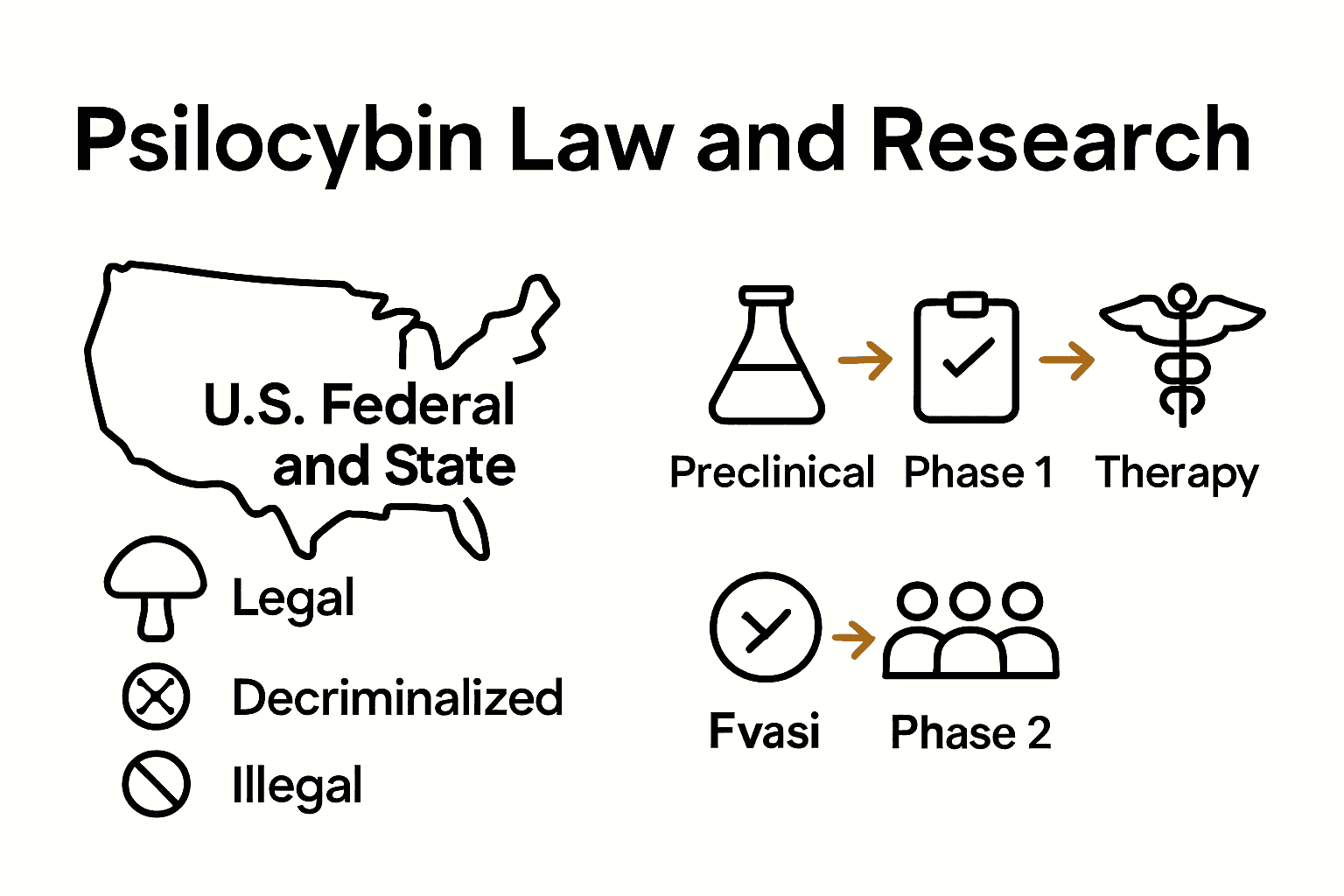 Psilocybin Law and Research

U.S. Federal and State

Legal

Decriminalized

Illegal

Preclinical

Phase 1

Therapy

Fvasi

Phase 2