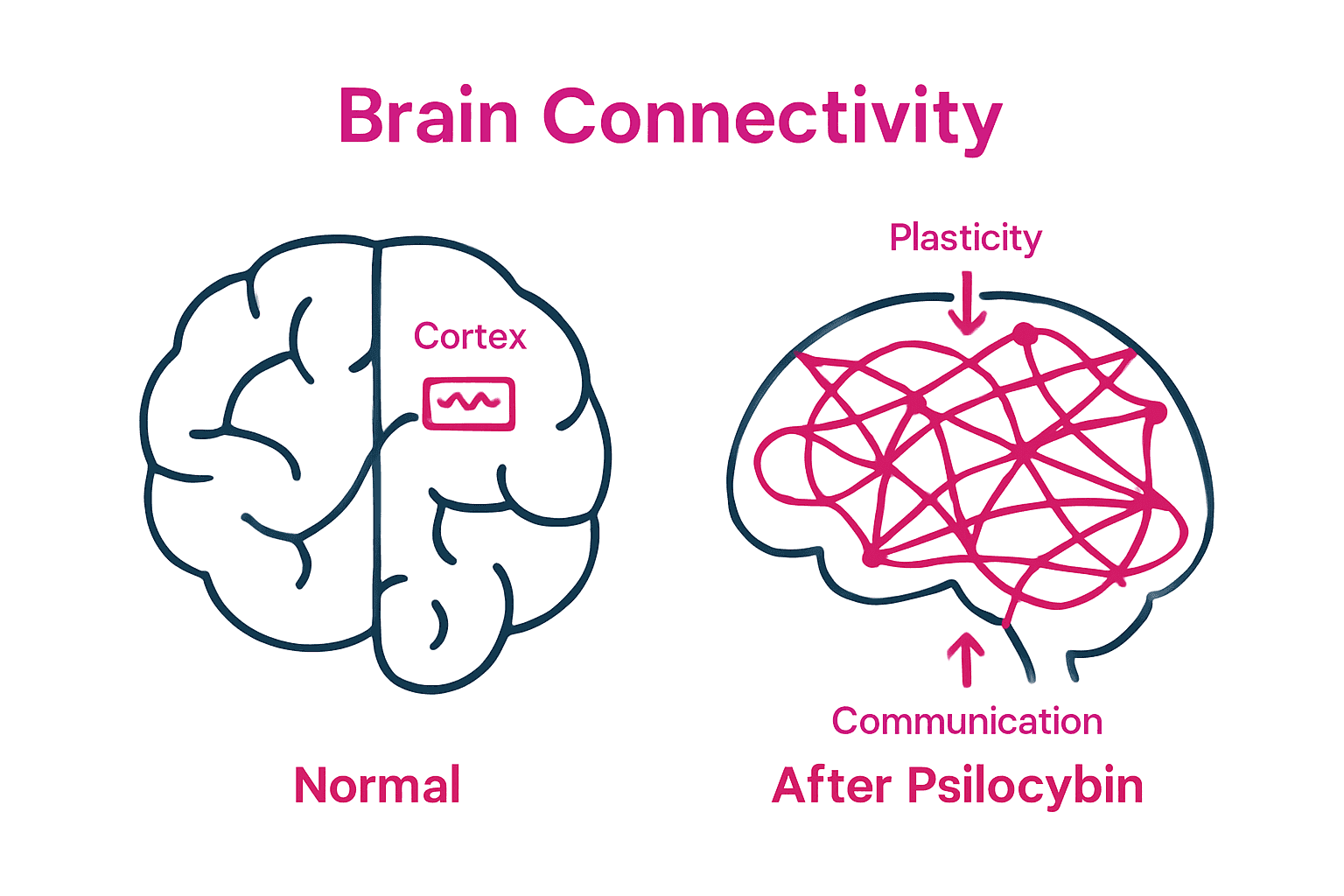 Brain Connectivity

Cortex

Normal

Plasticity

Communication

After Psilocybin