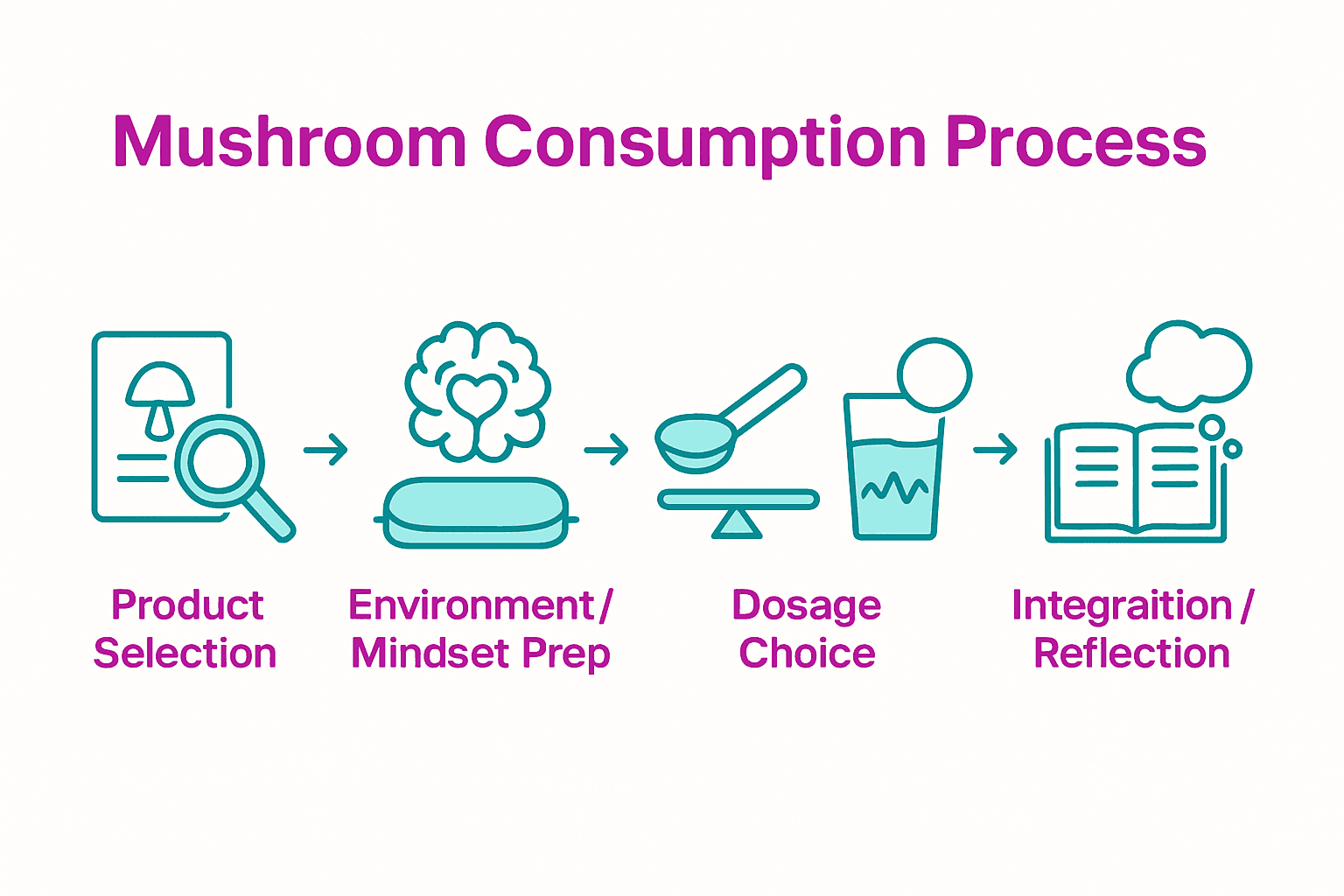 Mushroom Consumption Process

Product Selection

Environment / Mindset Prep

Dosage Choice

Integraition / Reflection