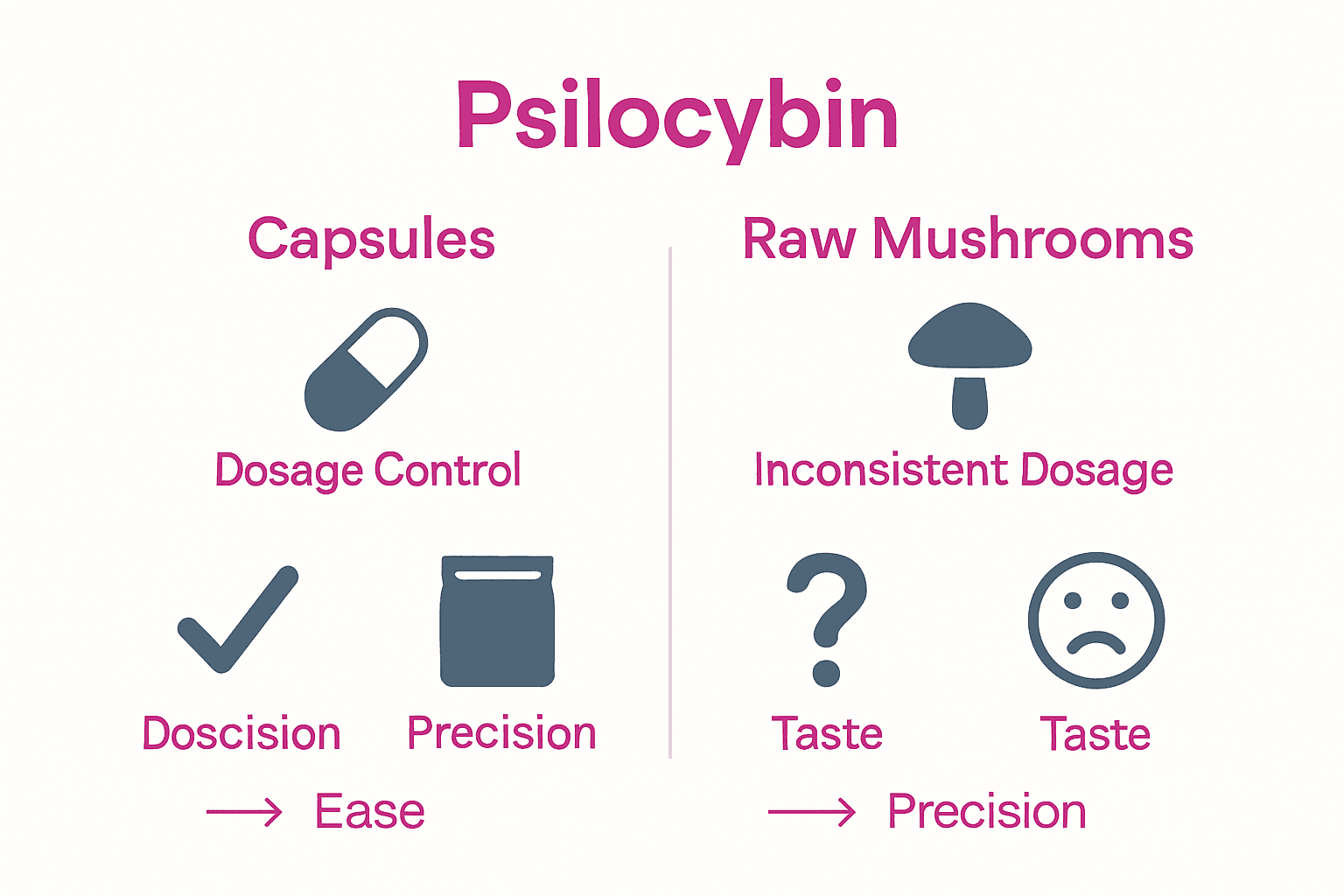 Psilocybin

Capsules

Dosage Control

Doscision

Precision

→ Ease

Raw Mushrooms

Inconsistent Dosage

Taste

Taste

→ Precision