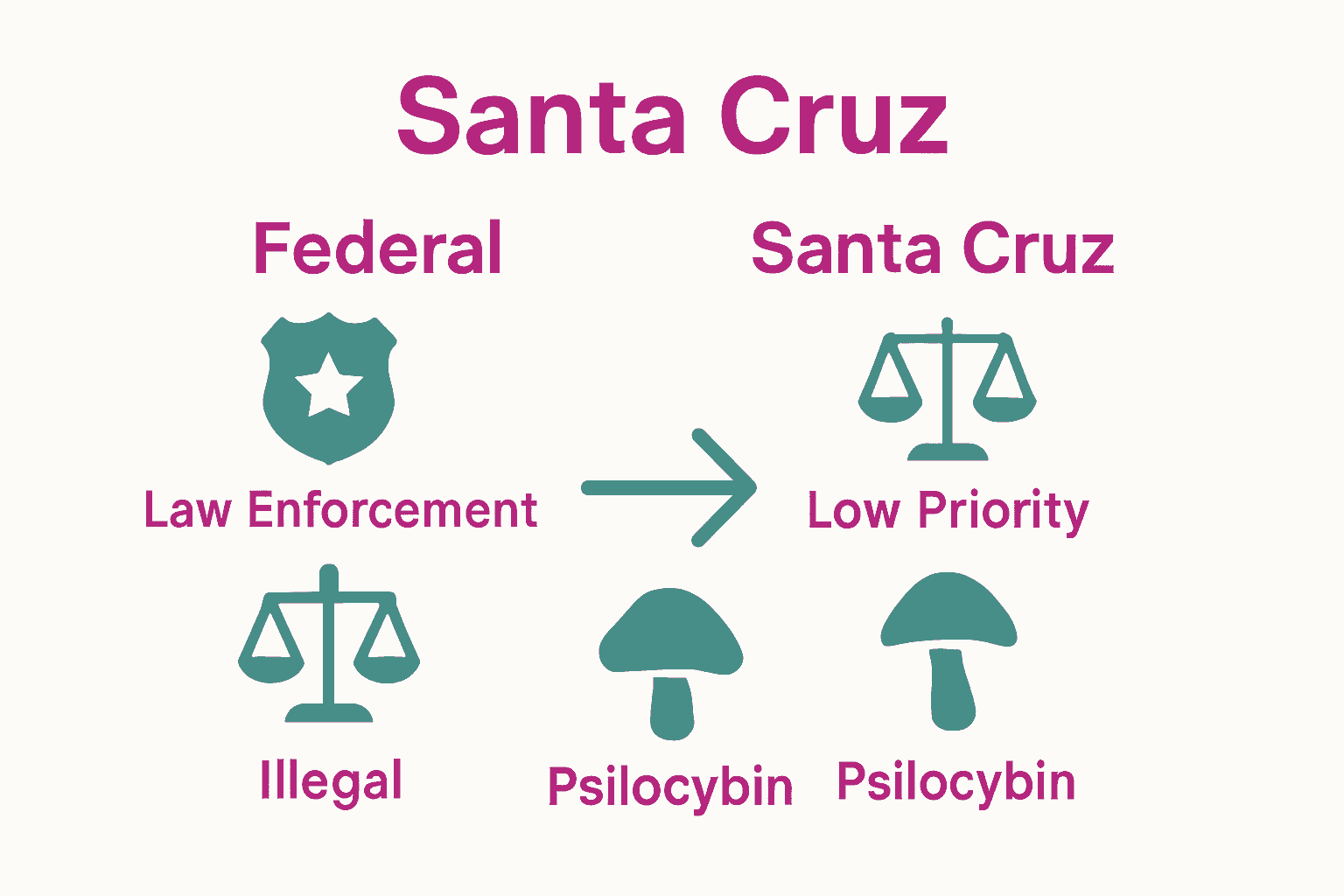 Santa Cruz

Federal

Santa Cruz

Law Enforcement

Low Priority

Illegal

Psilocybin

Psilocybin