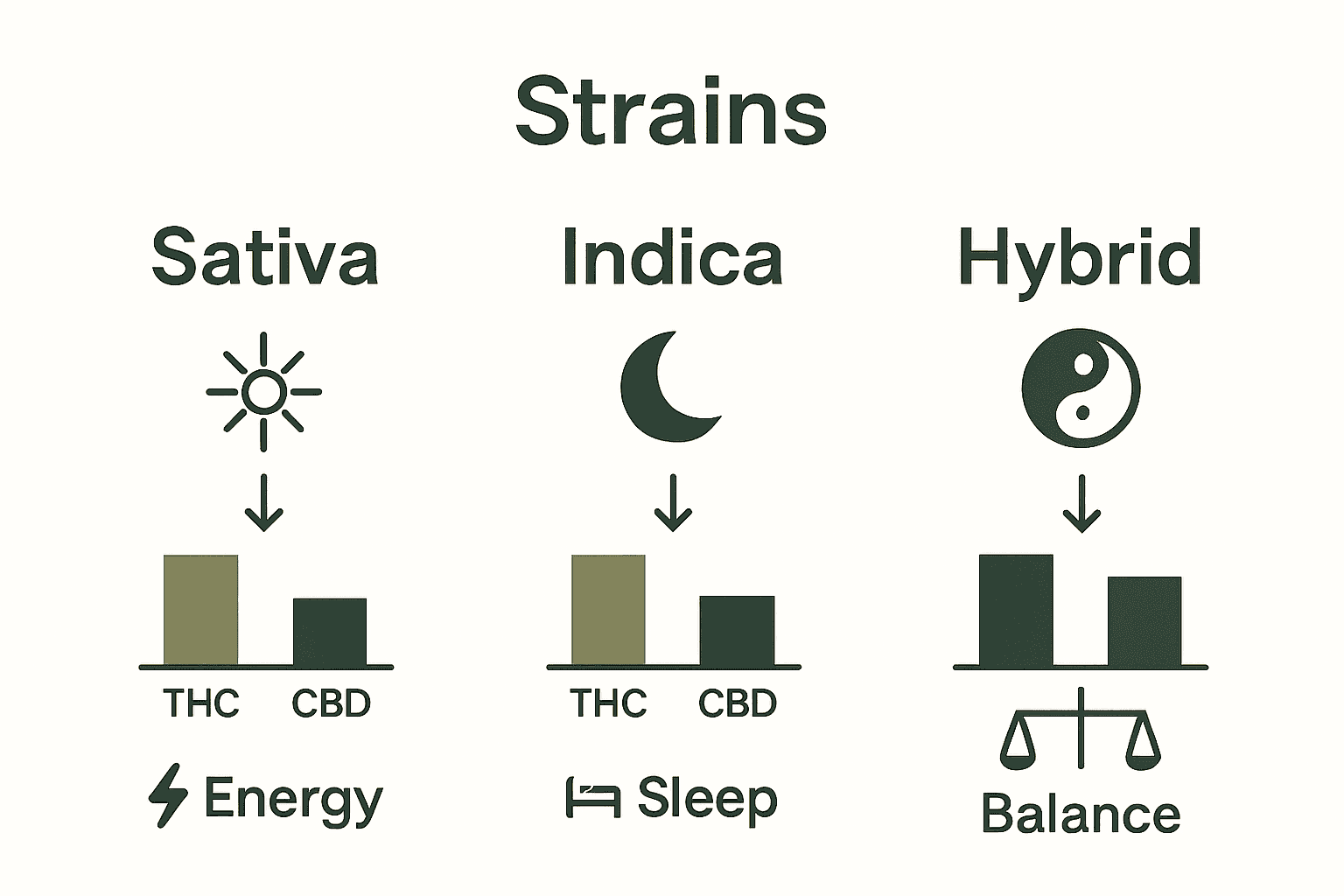 Strains

Sativa

THC CBD

Energy

Indica

THC CBD

Sleep

Hybrid

Balance